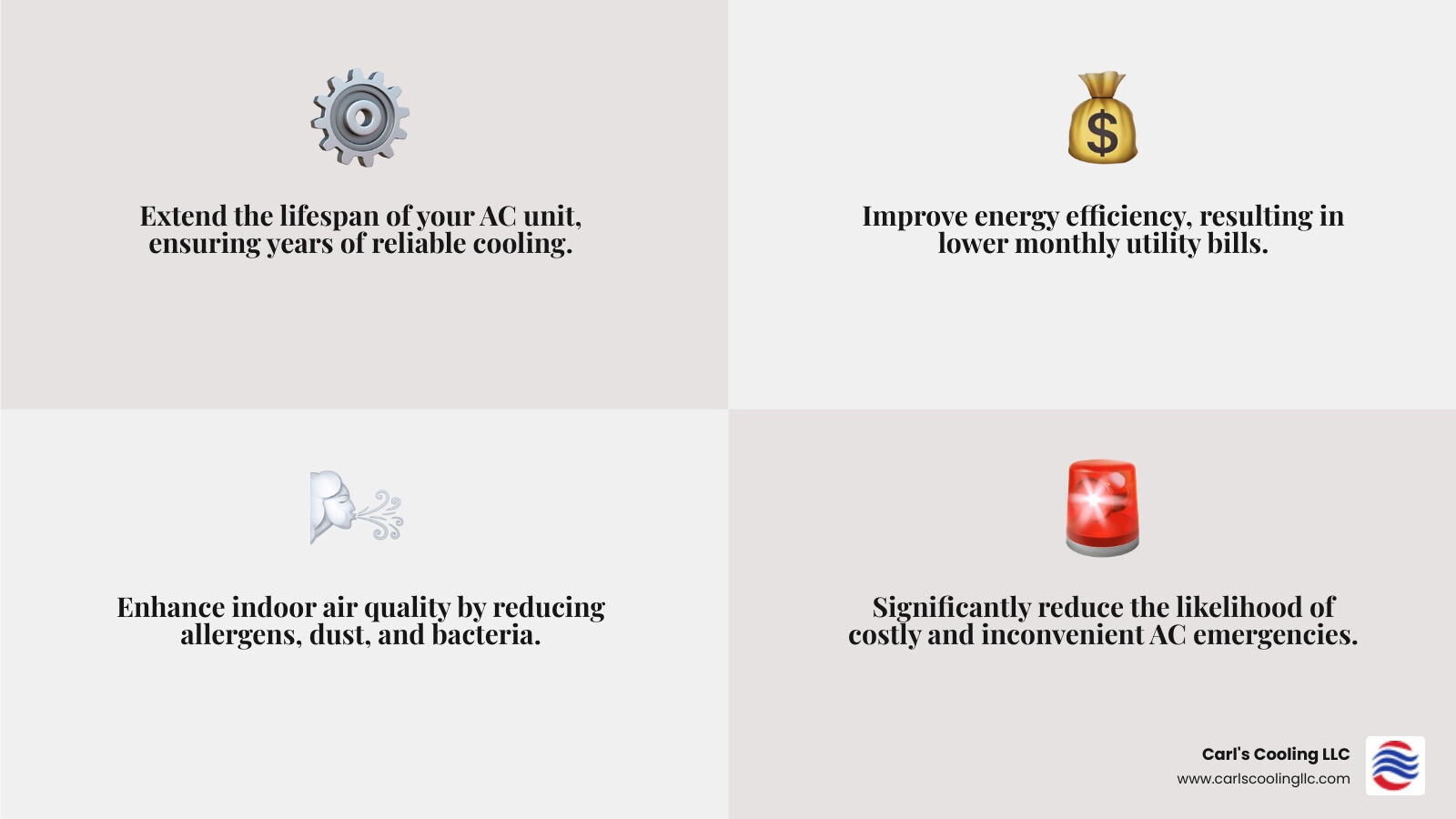 Extend the lifespan of your AC unit, ensuring years of reliable cooling.

Improve energy efficiency, resulting in lower monthly utility bills.

Enhance indoor air quality by reducing allergens, dust, and bacteria.

Significantly reduce the likelihood of costly and inconvenient AC emergencies.

Carl's Cooling LLC
www.carlscoolingllc.com