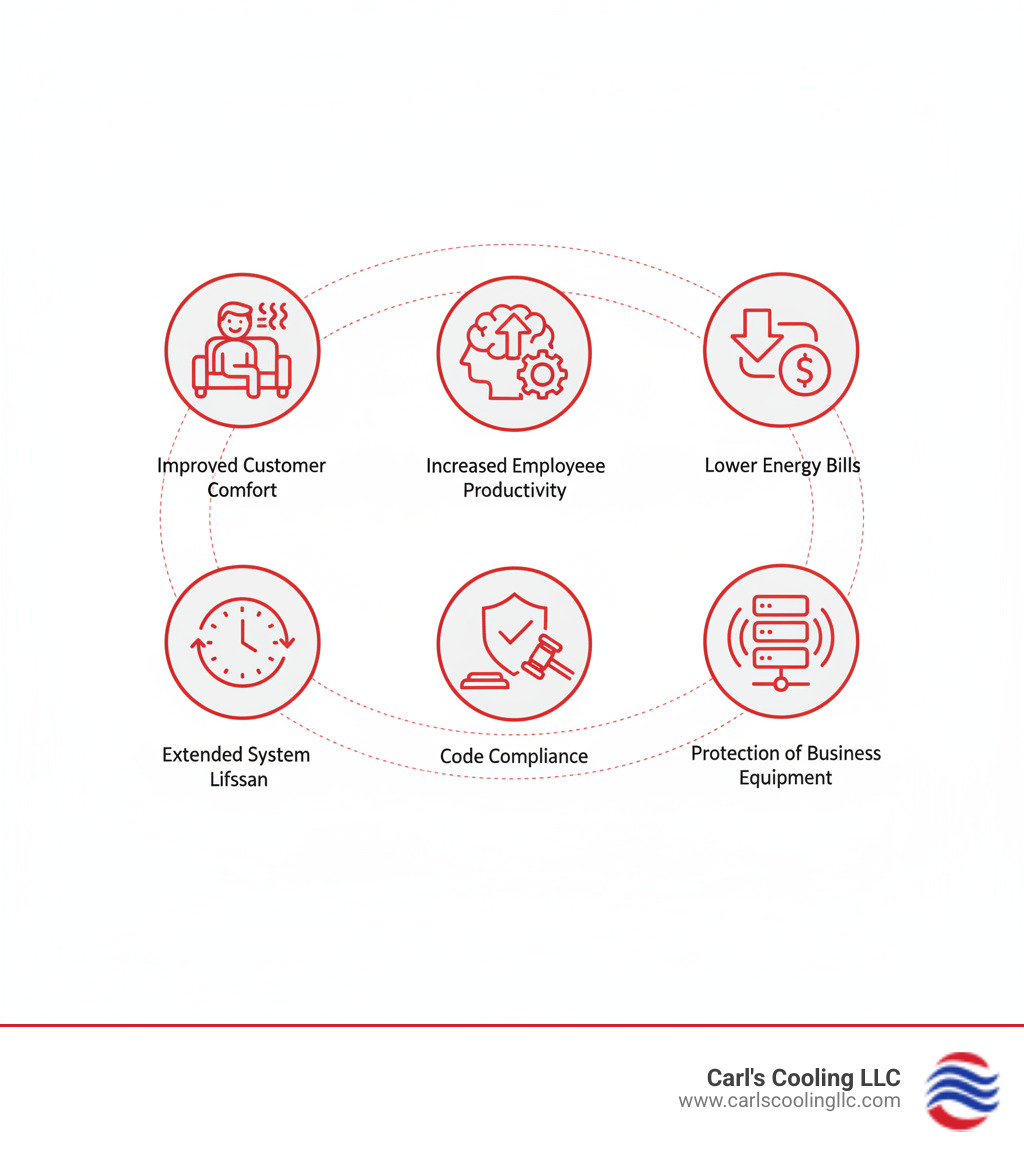 Improved Customer Comfort

Increased Employeee Productivity

Lower Energy Bills

Extended System Lifssan

Code Compliance

Protection of Business Equipment

Carl's Cooling LLC
www.carlscoolingllc.com