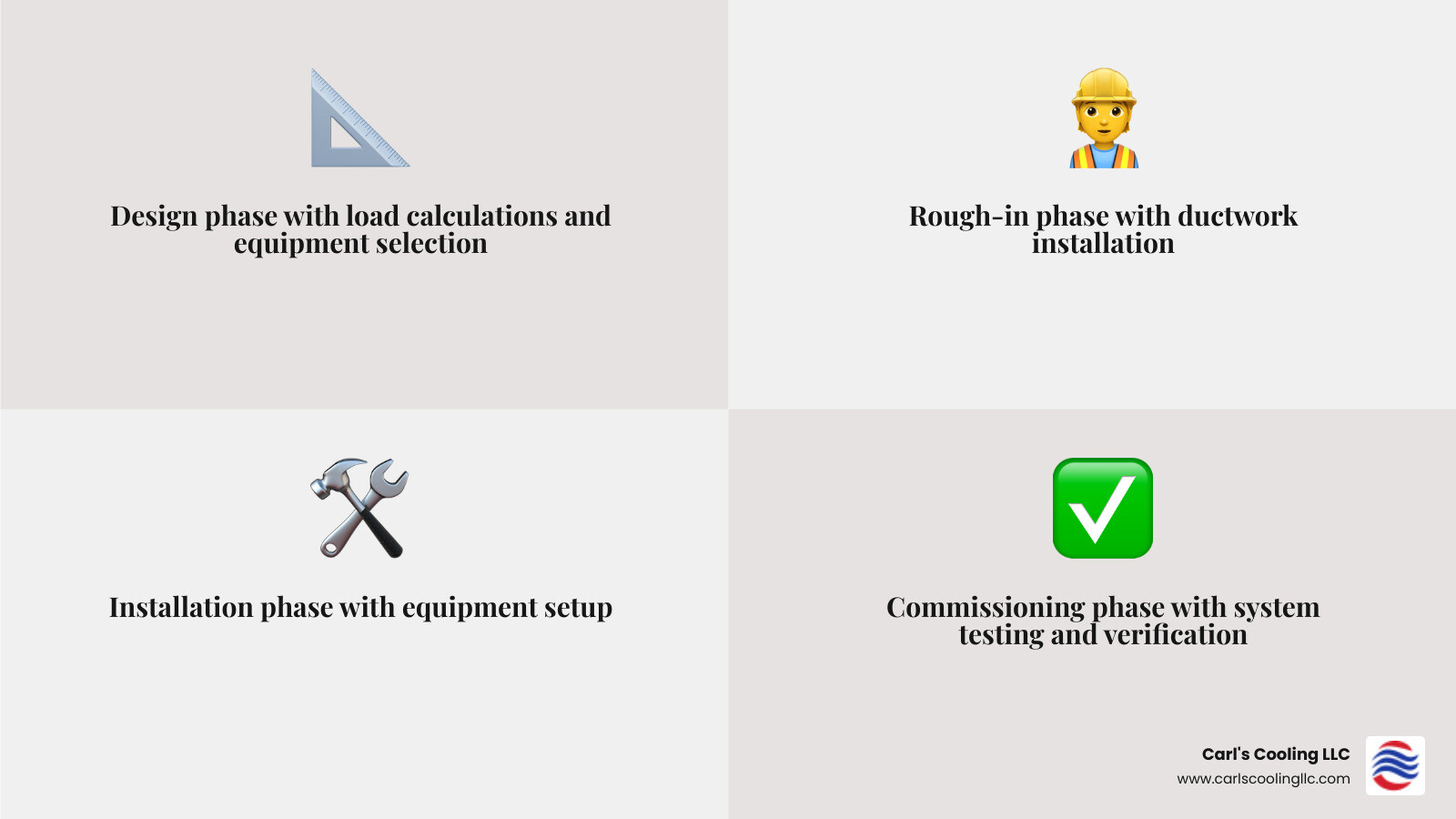 Design phase with load calculations and equipment selection

Rough-in phase with ductwork installation

Installation phase with equipment setup

Commissioning phase with system testing and verification

Carl's Cooling LLC
www.carlscoolingllc.com