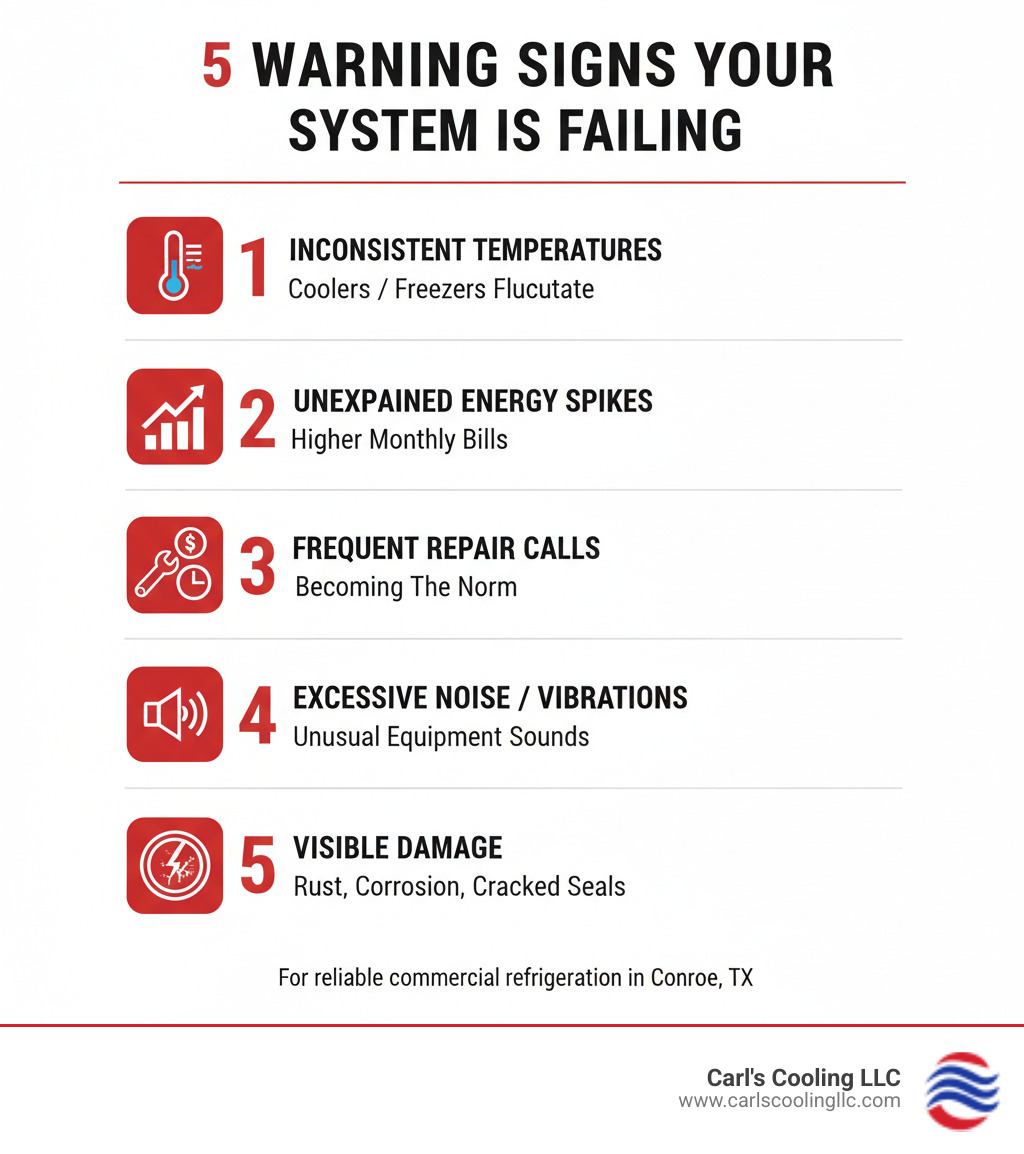 5 WARNING SIGNS YOUR SYSTEM IS FAILING

1 INCONSISTENT TEMPERATURES
Coolers / Freezers Flucutate

2 UNEXPAINED ENERGY SPIKES
Higher Monthly Bills

3 FREQUENT REPAIR CALLS
Becoming The Norm

4 EXCESSIVE NOISE / VIBRATIONS
Unusual Equipment Sounds

5 VISIBLE DAMAGE
Rust, Corrosion, Cracked Seals

For reliable commercial refrigeration in Conroe, TX

Carl's Cooling LLC
www.carlscoolingllc.com