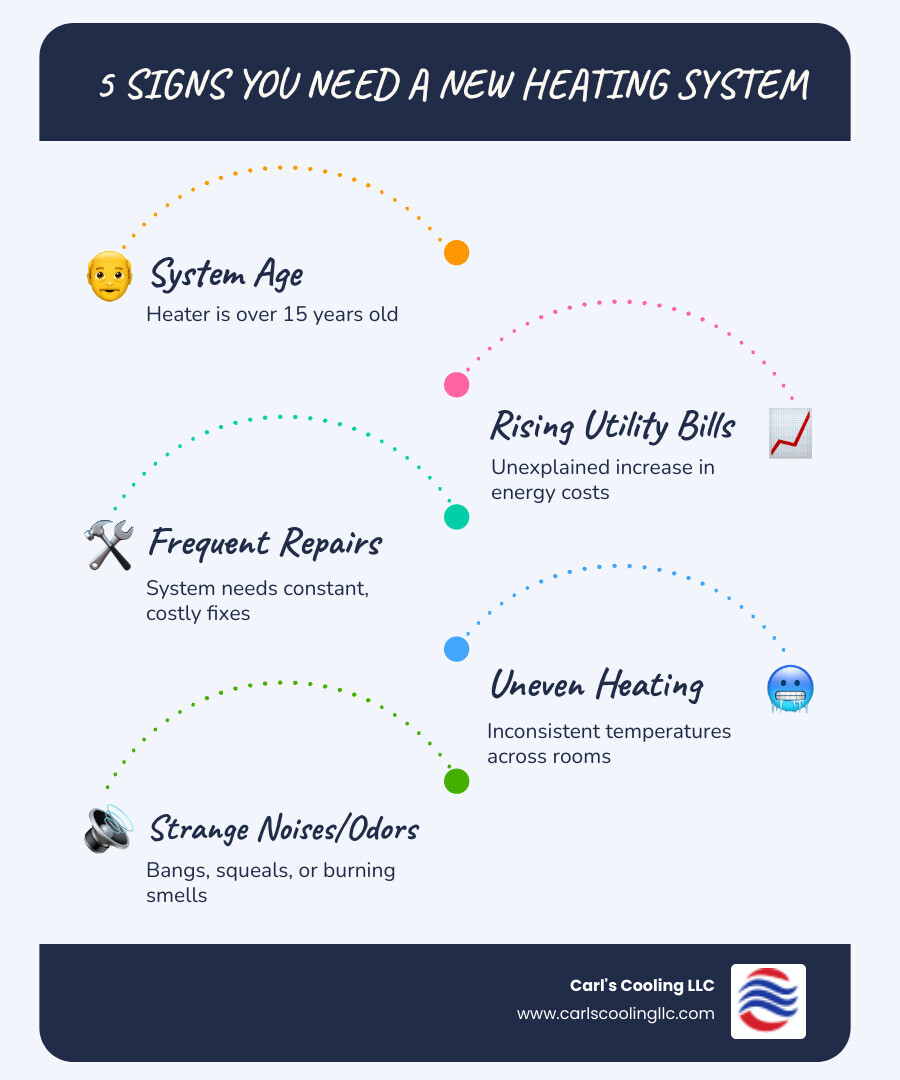 5 SIGNS YOU NEED A NEW HEATING SYSTEM

System Age
Heater is over 15 years old

Rising Utility Bills
Unexplained increase in energy costs

Frequent Repairs
System needs constant, costly fixes

Uneven Heating
Inconsistent temperatures across rooms

Strange Noises/Odors
Bangs, squeals, or burning smells

Carl's Cooling LLC
www.carlscoolingllc.com