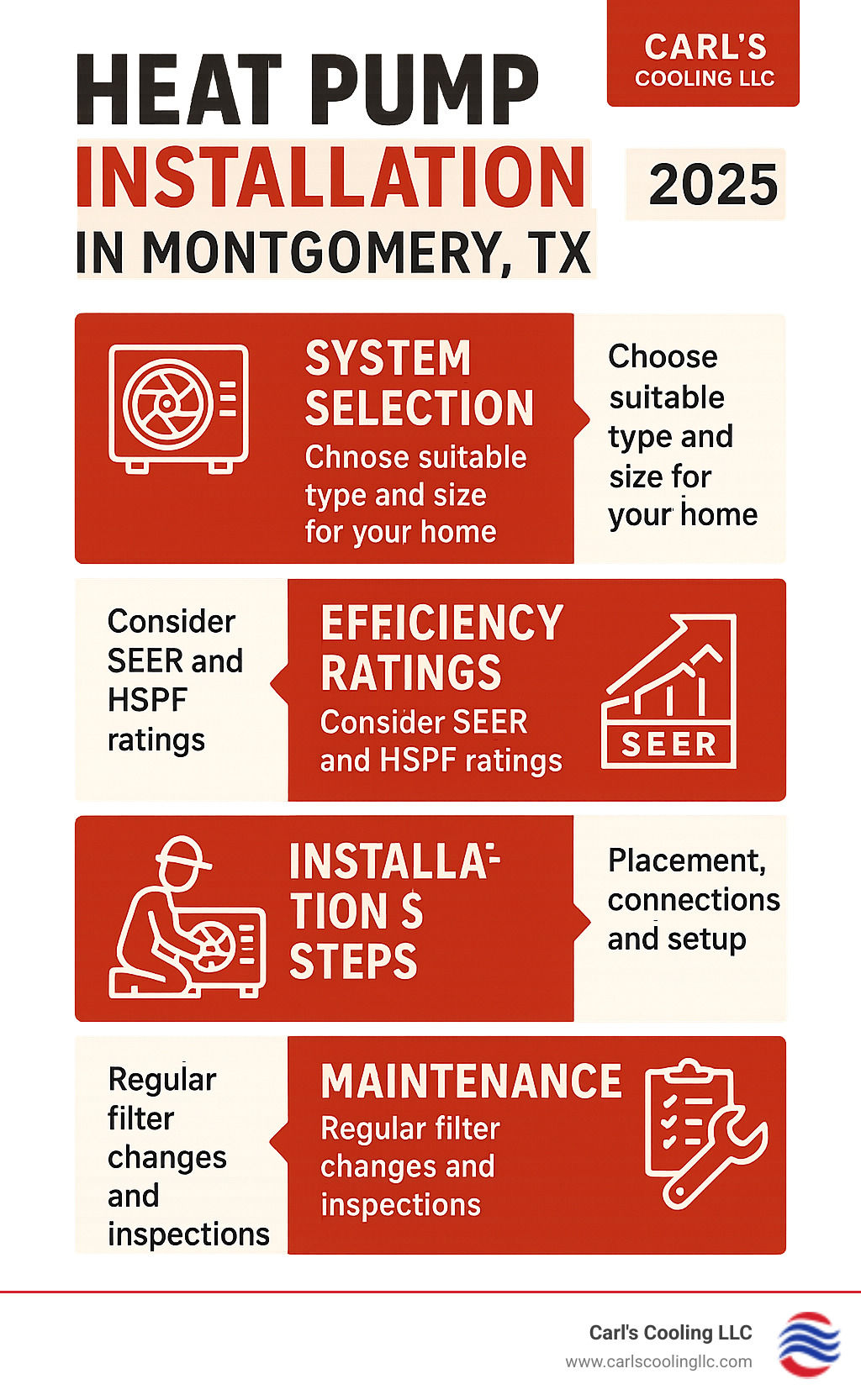 HEAT PUMP INSTALLATION IN MONTGOMERY, TX

CARL'S COOLING LLC

2025

SYSTEM SELECTION
Chnose suitable type and size for your home

Choose suitable type and size for your home

Consider SEER and HSPF ratings

EFFICIENCY RATINGS
Consider SEER and HSPF ratings

SEER

INSTALLA-TION S STEPS

Placement, connections and setup

Regular filter changes and inspections

MAINTENANCE
Regular filter changes and inspections

Carl's Cooling LLC
www.carlscoolingllc.com