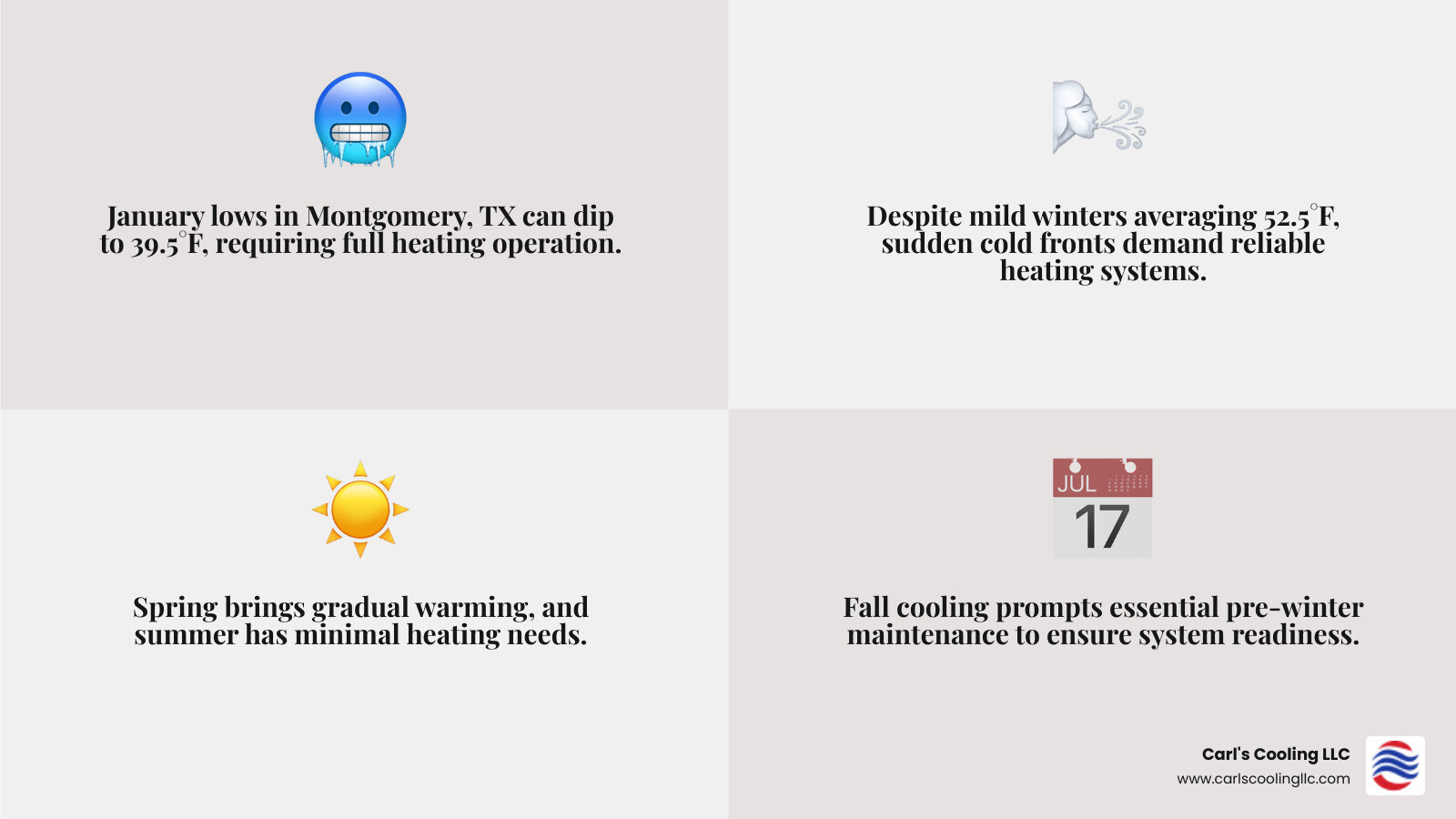 January lows in Montgomery, TX can dip to 39.5°F, requiring full heating operation.

Despite mild winters averaging 52.5°F, sudden cold fronts demand reliable heating systems.

Spring brings gradual warming, and summer has minimal heating needs.

JUL
17

Fall cooling prompts essential pre-winter maintenance to ensure system readiness.

Carl's Cooling LLC
www.carlscoolingllc.com