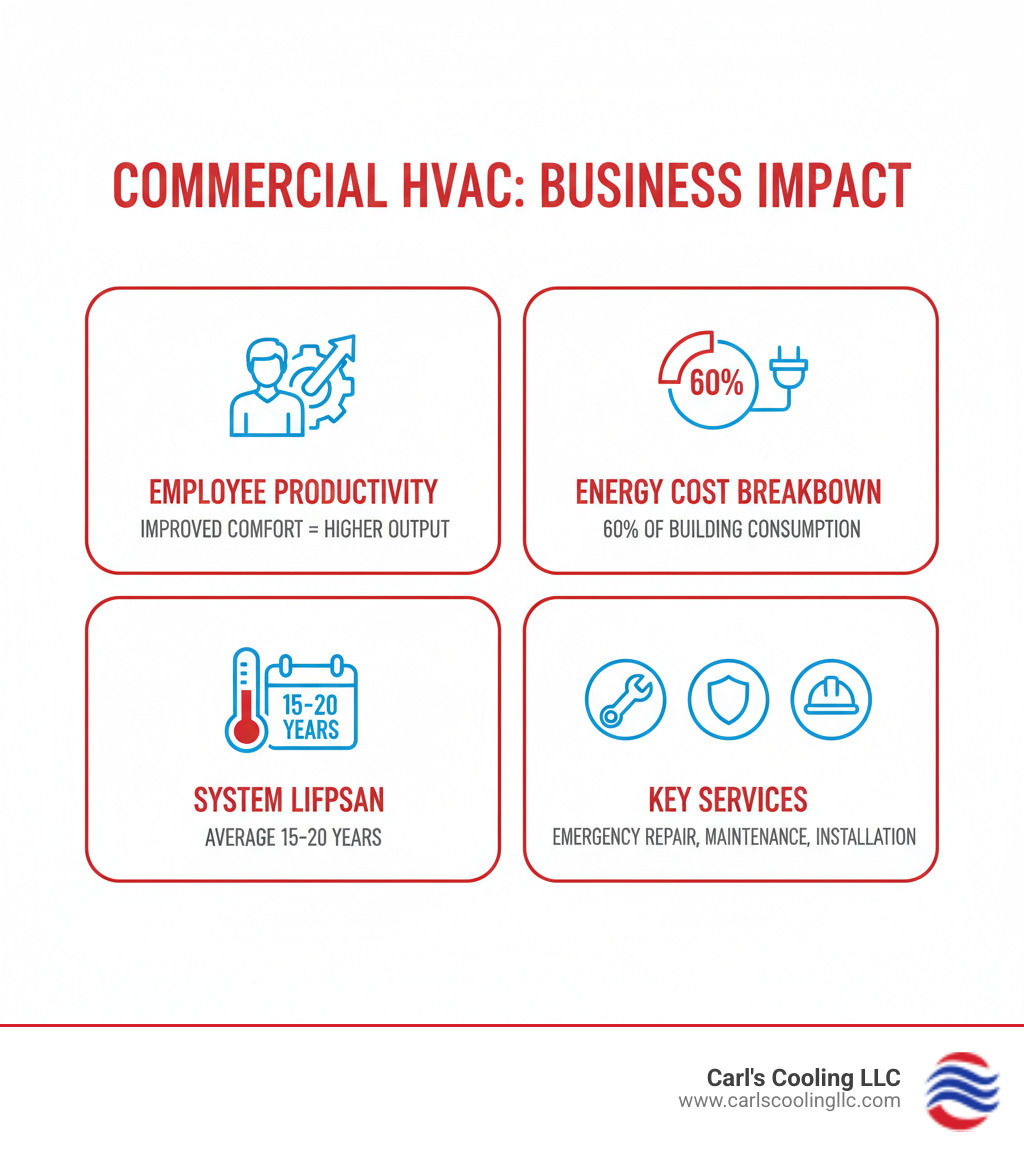 COMMERCIAL HVAC: BUSINESS IMPACT

EMPLOYEE PRODUCTIVITY
IMPROVED COMFORT = HIGHER OUTPUT

60%

ENERGY COST BREAKBOWN
60% OF BUILDING CONSUMPTION

15-20 YEARS

SYSTEM LIFPSAN
AVERAGE 15-20 YEARS

KEY SERVICES
EMERGENCY REPAIR, MAINTENANCE, INSTALLATION

Carl's Cooling LLC
www.carlscoolingllc.com