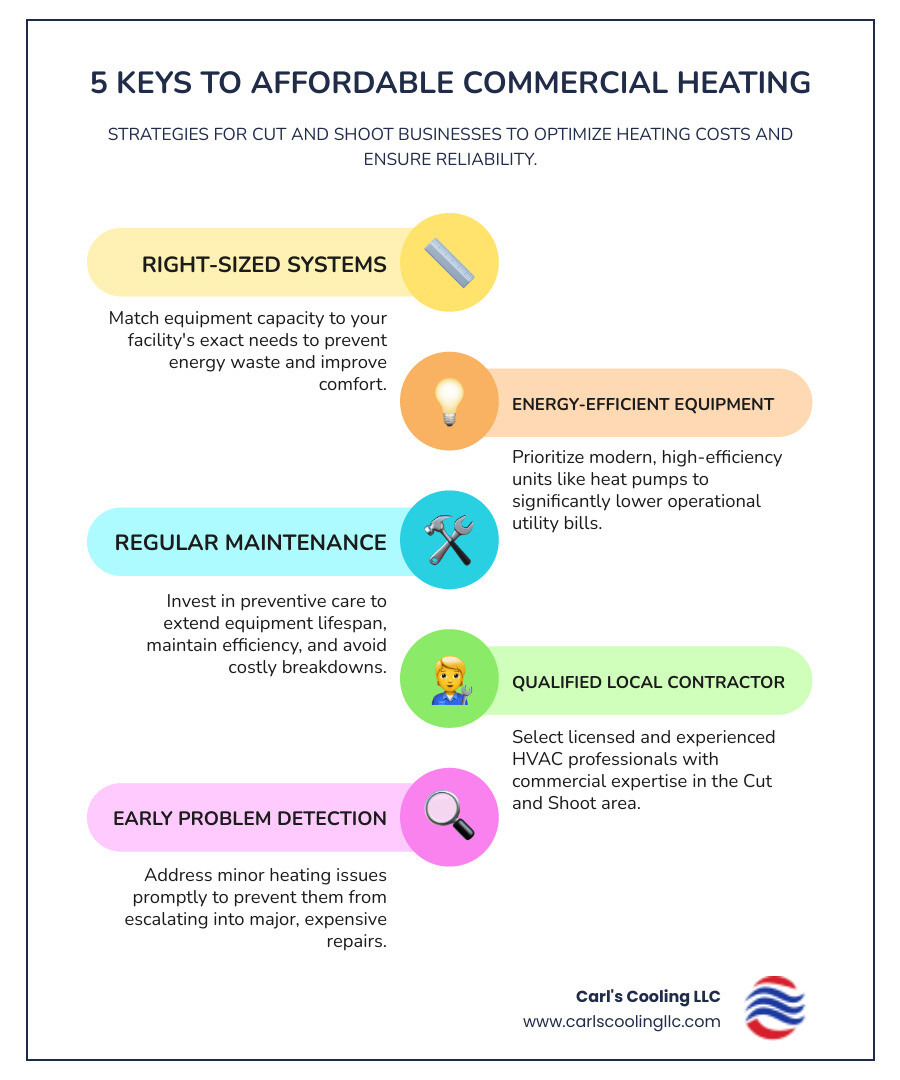 5 KEYS TO AFFORDABLE COMMERCIAL HEATING

STRATEGIES FOR CUT AND SHOOT BUSINESSES TO OPTIMIZE HEATING COSTS AND ENSURE RELIABILITY.

RIGHT-SIZED SYSTEMS

Match equipment capacity to your facility's exact needs to prevent energy waste and improve comfort.

ENERGY-EFFICIENT EQUIPMENT

Prioritize modern, high-efficiency units like heat pumps to significantly lower operational utility bills.

REGULAR MAINTENANCE

Invest in preventive care to extend equipment lifespan, maintain efficiency, and avoid costly breakdowns.

QUALIFIED LOCAL CONTRACTOR

Select licensed and experienced HVAC professionals with commercial expertise in the Cut and Shoot area.

EARLY PROBLEM DETECTION

Address minor heating issues promptly to prevent them from escalating into major, expensive repairs.

Carl's Cooling LLC
www.carlscoolingllc.com