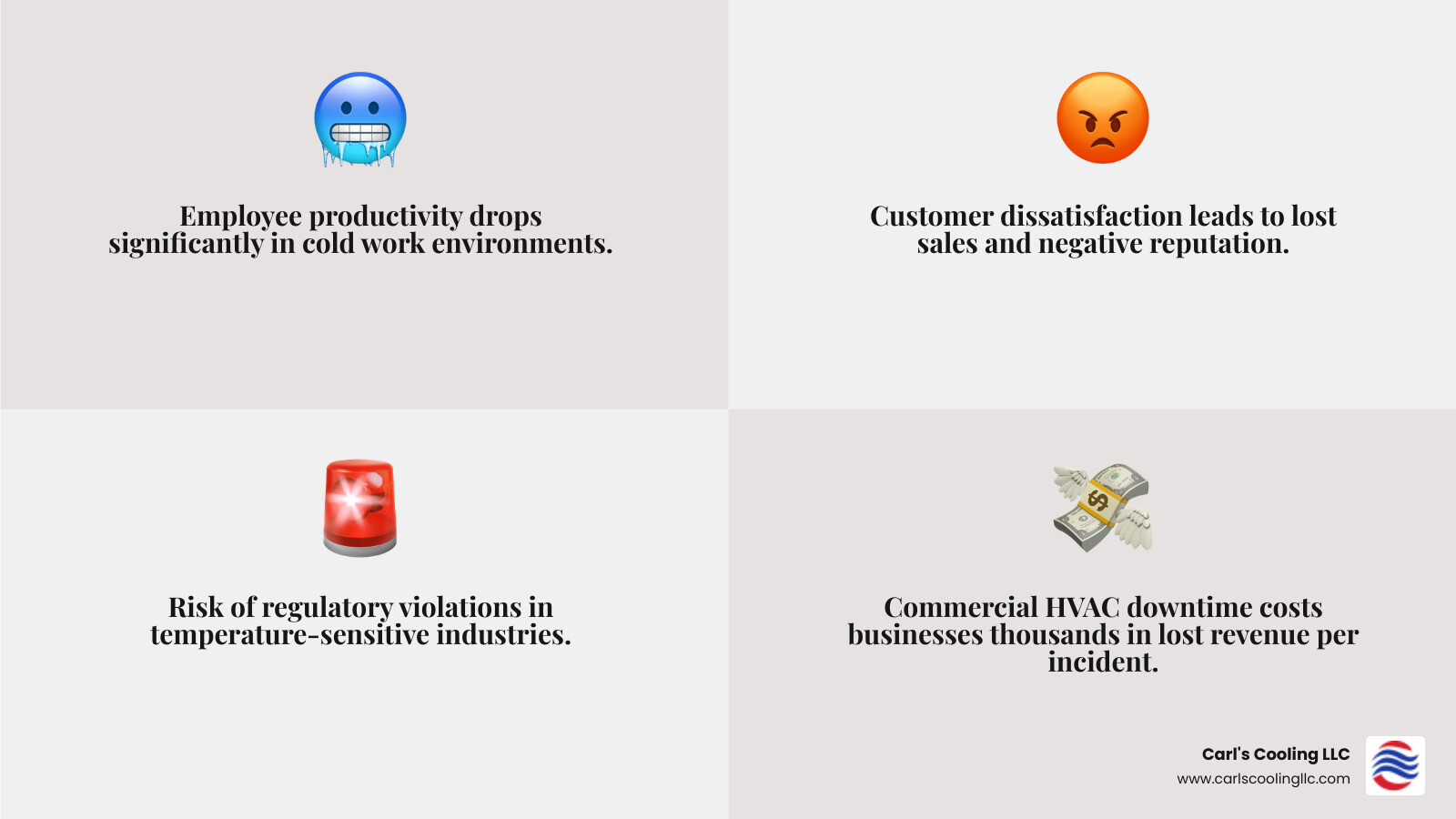 Employee productivity drops significantly in cold work environments.

Customer dissatisfaction leads to lost sales and negative reputation.

Risk of regulatory violations in temperature-sensitive industries.

Commercial HVAC downtime costs businesses thousands in lost revenue per incident.

Carl's Cooling LLC
www.carlscoolingllc.com