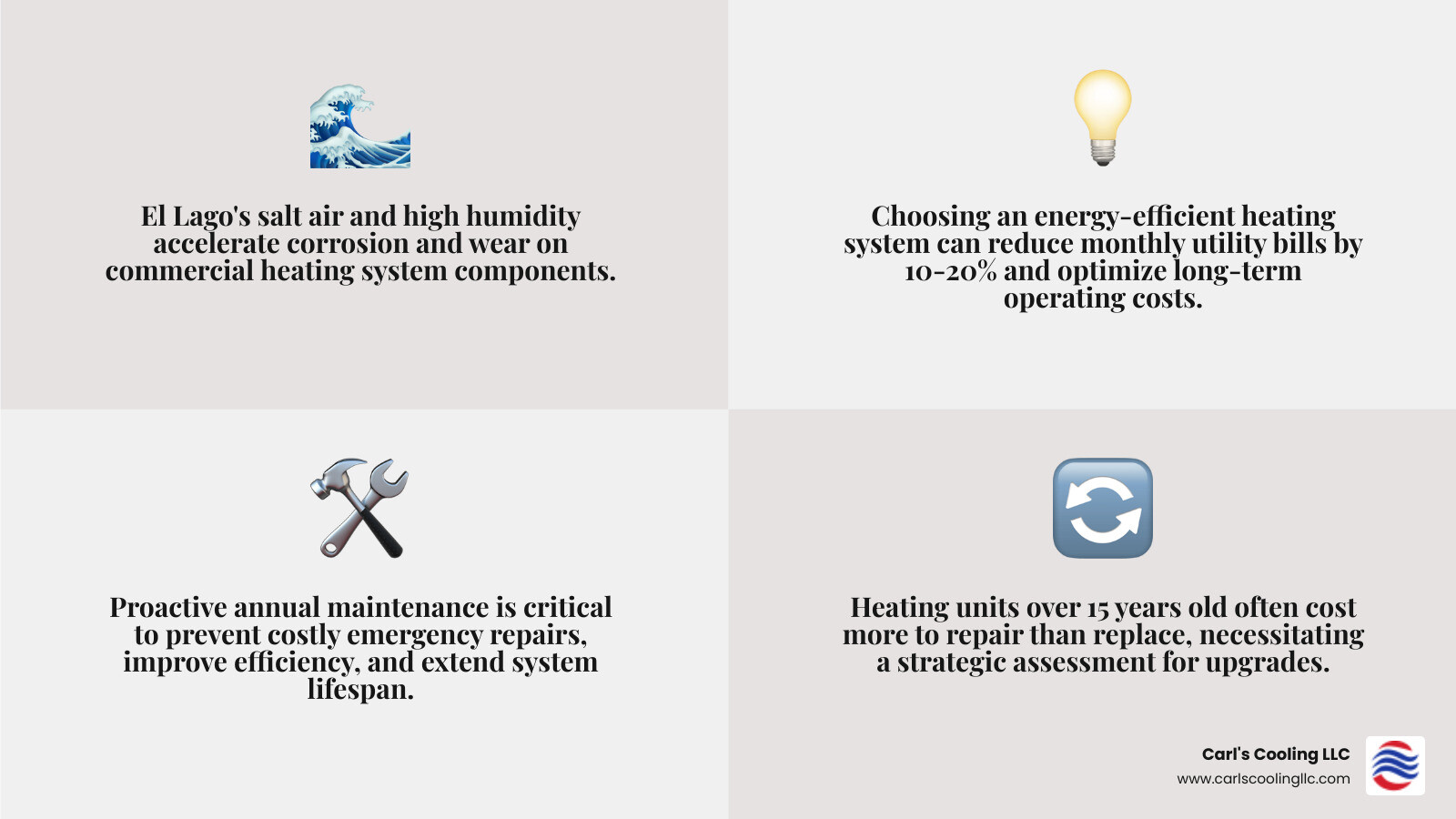 El Lago's salt air and high humidity accelerate corrosion and wear on commercial heating system components.

Choosing an energy-efficient heating system can reduce monthly utility bills by 10-20% and optimize long-term operating costs.

Proactive annual maintenance is critical to prevent costly emergency repairs, improve efficiency, and extend system lifespan.

Heating units over 15 years old often cost more to repair than replace, necessitating a strategic assessment for upgrades.

Carl's Cooling LLC
www.carlscoolingllc.com