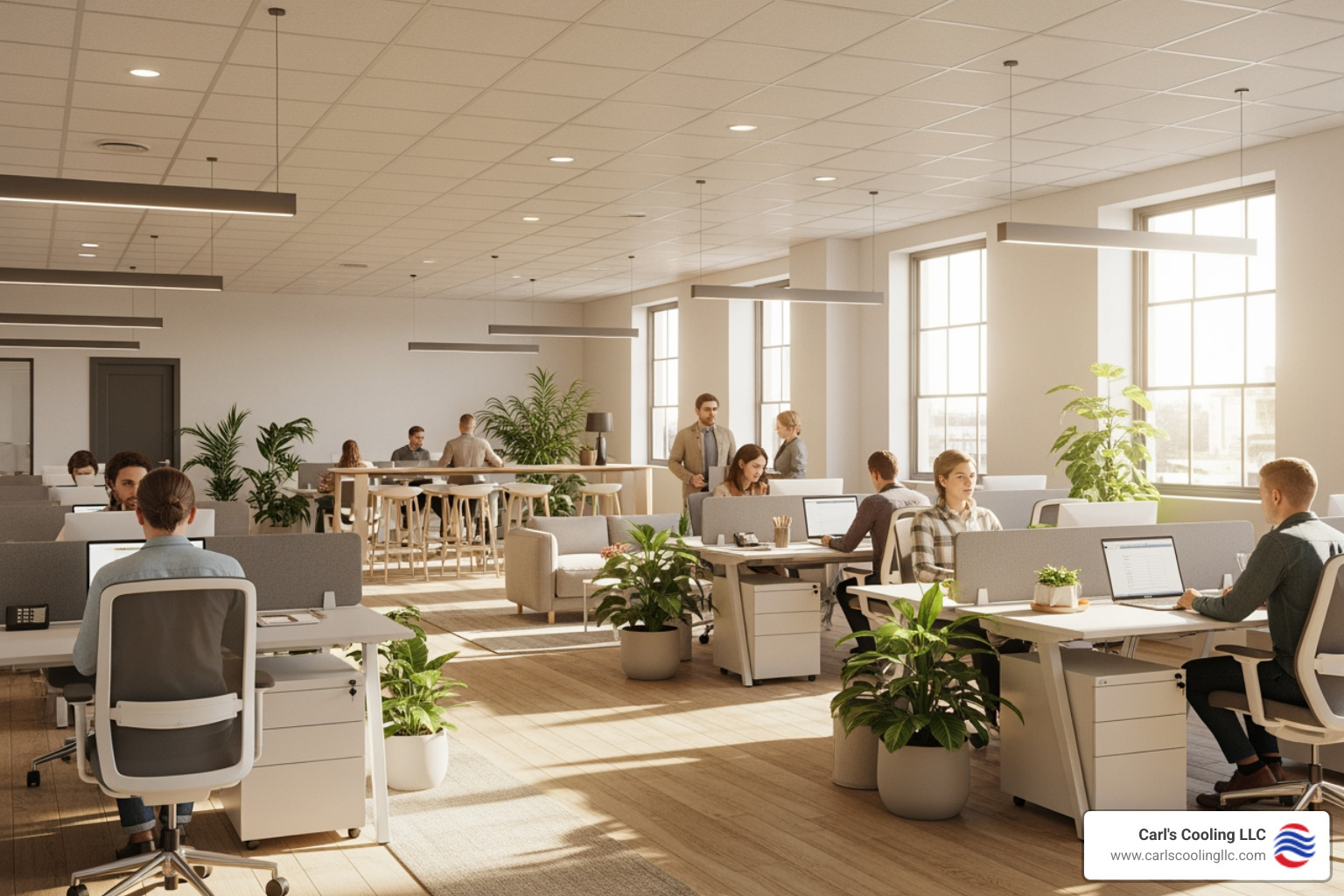 Carl's Cooling LLC
www.carlscoolingllc.com