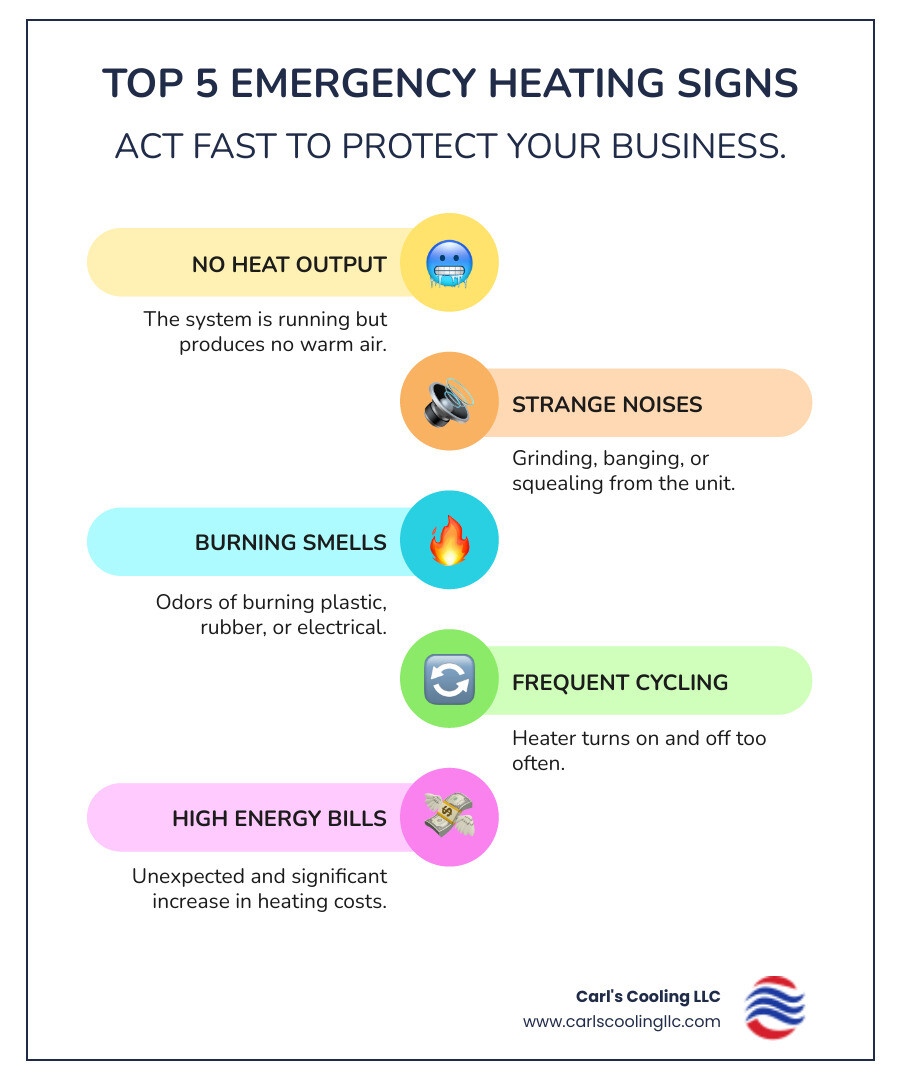 TOP 5 EMERGENCY HEATING SIGNS
ACT FAST TO PROTECT YOUR BUSINESS.

NO HEAT OUTPUT

The system is running but produces no warm air.

STRANGE NOISES

Grinding, banging, or squealing from the unit.

BURNING SMELLS

Odors of burning plastic, rubber, or electrical.

FREQUENT CYCLING

Heater turns on and off too often.

HIGH ENERGY BILLS

Unexpected and significant increase in heating costs.

Carl's Cooling LLC
www.carlscoolingllc.com