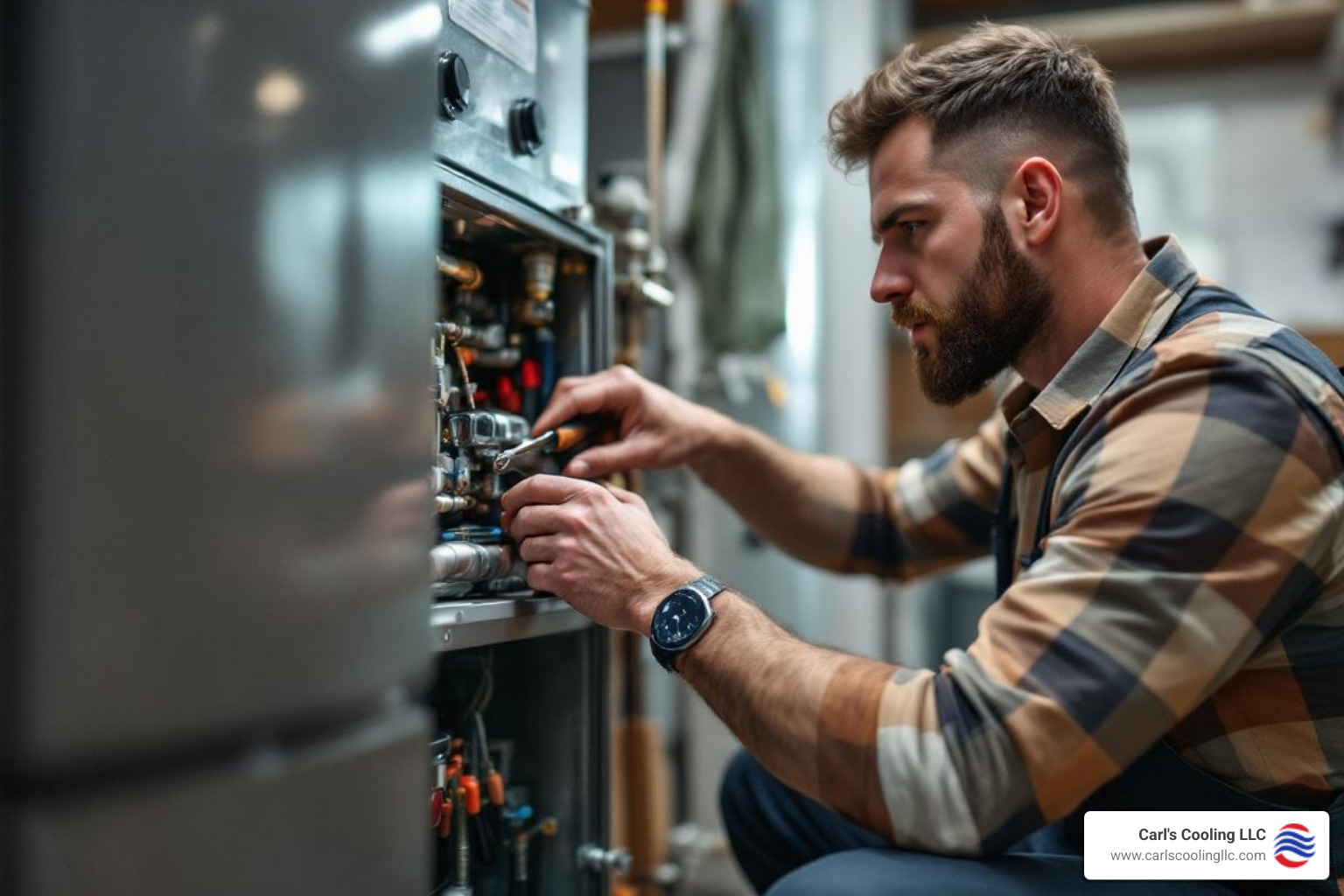 Carl's Cooling LLC
www.carlscoolingllc.com