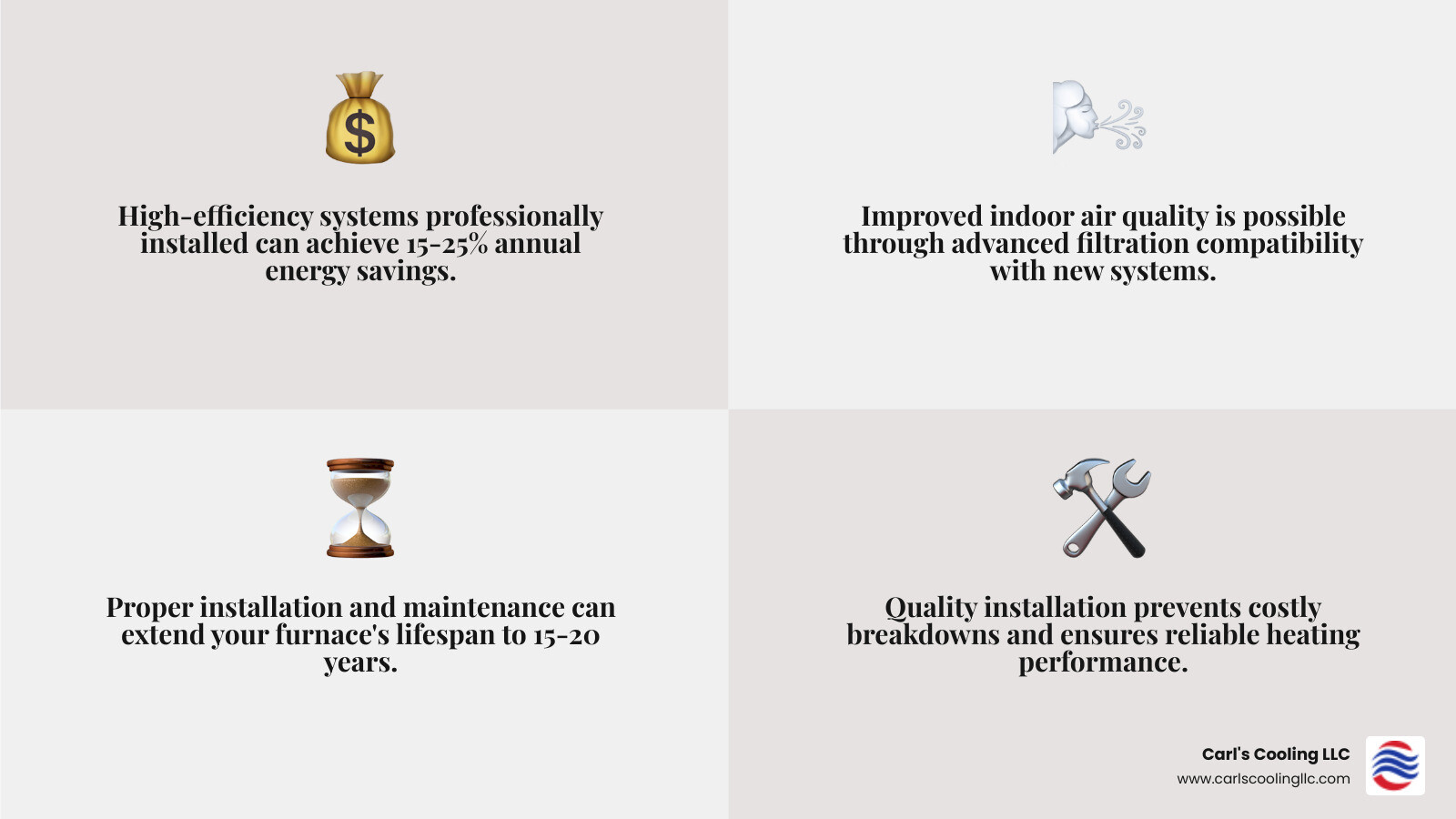 High-efficiency systems professionally installed can achieve 15-25% annual energy savings.

Improved indoor air quality is possible through advanced filtration compatibility with new systems.

Proper installation and maintenance can extend your furnace's lifespan to 15-20 years.

Quality installation prevents costly breakdowns and ensures reliable heating performance.

Carl's Cooling LLC
www.carlscoolingllc.com