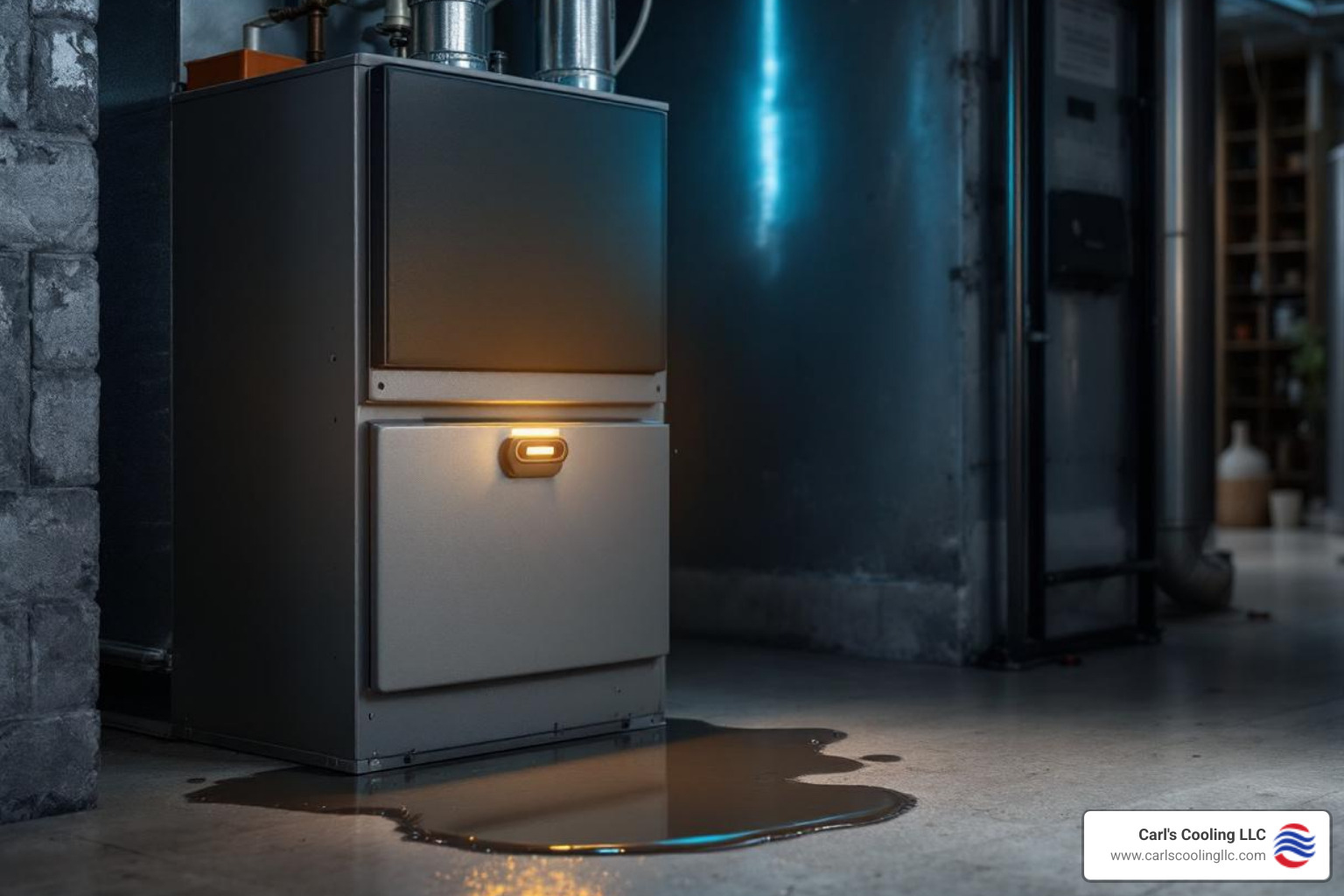 Carl's Cooling LLC
www.carlscoolingllc.com