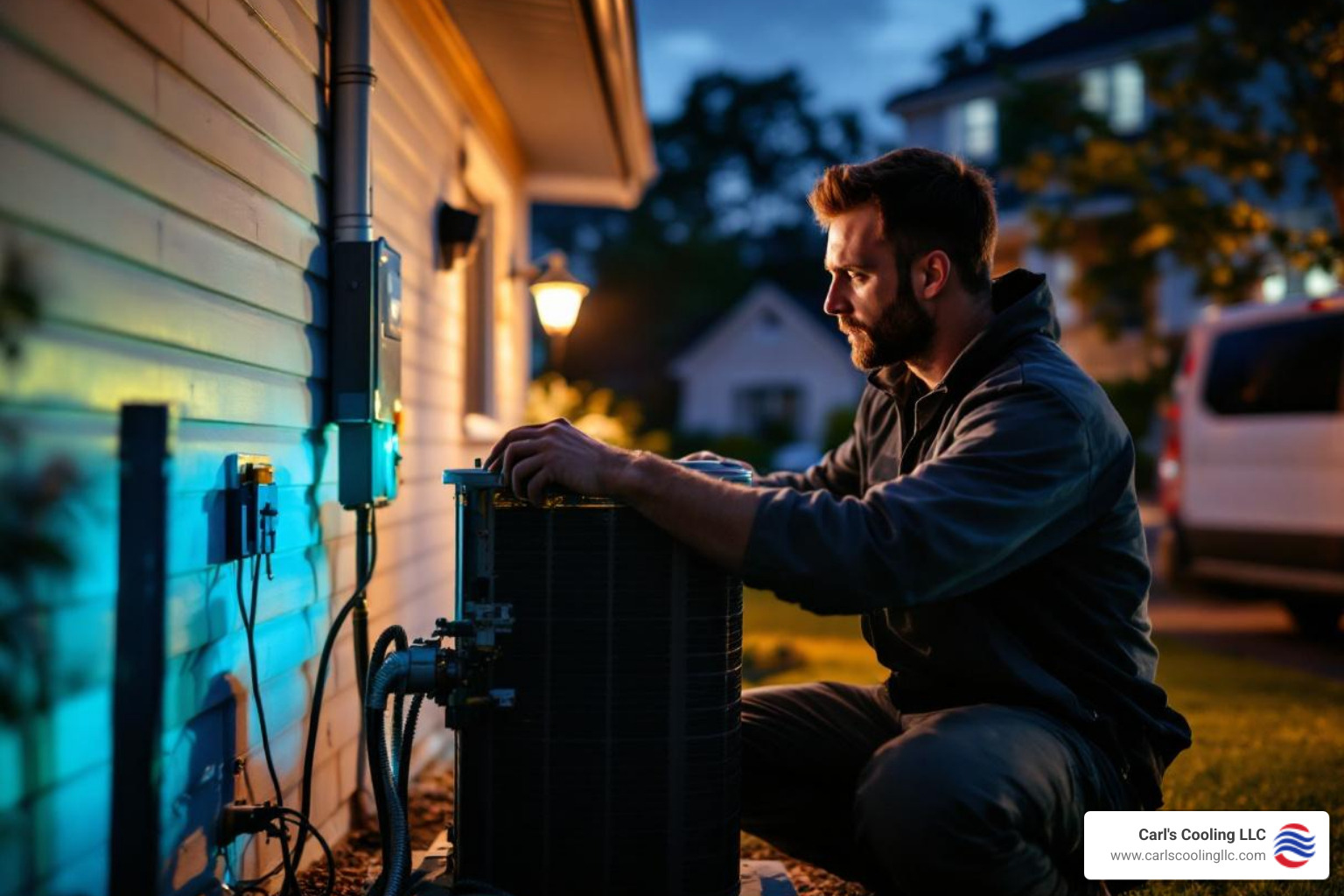 Carl's Cooling LLC
www.carlscoolingllc.com