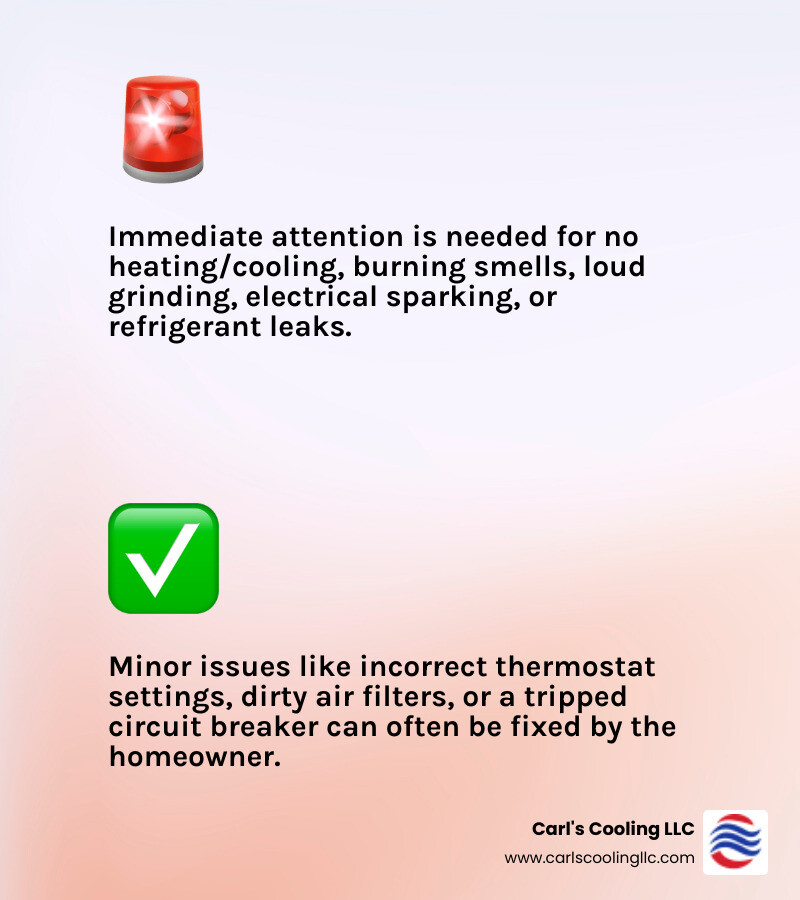 Immediate attention is needed for no heating/cooling, burning smells, loud grinding, electrical sparking, or refrigerant leaks.

Minor issues like incorrect thermostat settings, dirty air filters, or a tripped circuit breaker can often be fixed by the homeowner.

Carl's Cooling LLC
www.carlscoolingllc.com