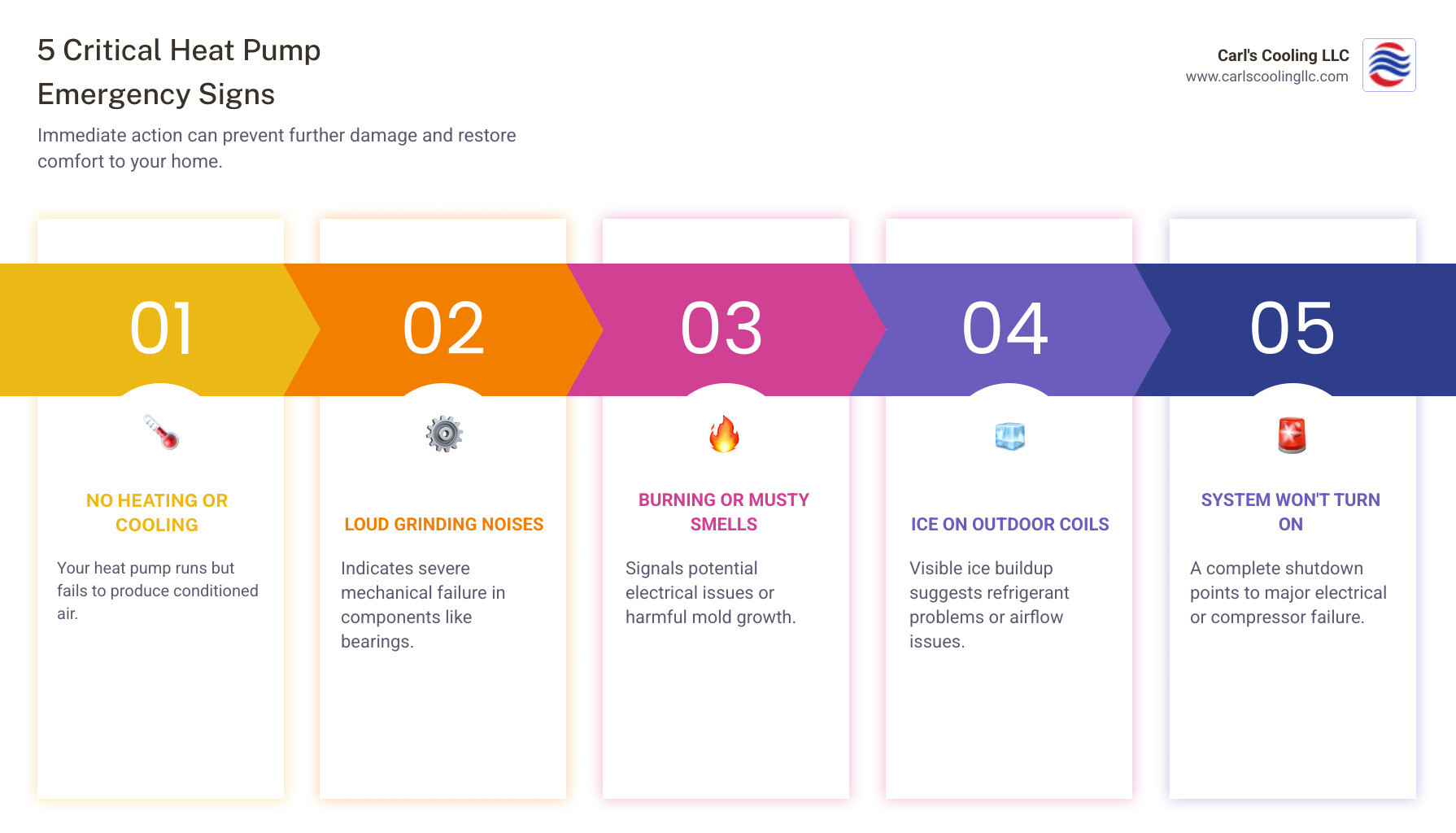 5 Critical Heat Pump Emergency Signs

Immediate action can prevent further damage and restore comfort to your home.

Carl's Cooling LLC
www.carlscoolingllc.com

01

NO HEATING OR COOLING

Your heat pump runs but fails to produce conditioned air.

02

LOUD GRINDING NOISES

Indicates severe mechanical failure in components like bearings.

03

BURNING OR MUSTY SMELLS

Signals potential electrical issues or harmful mold growth.

04

ICE ON OUTDOOR COILS

Visible ice buildup suggests refrigerant problems or airflow issues.

05

SYSTEM WON'T TURN ON

A complete shutdown points to major electrical or compressor failure.