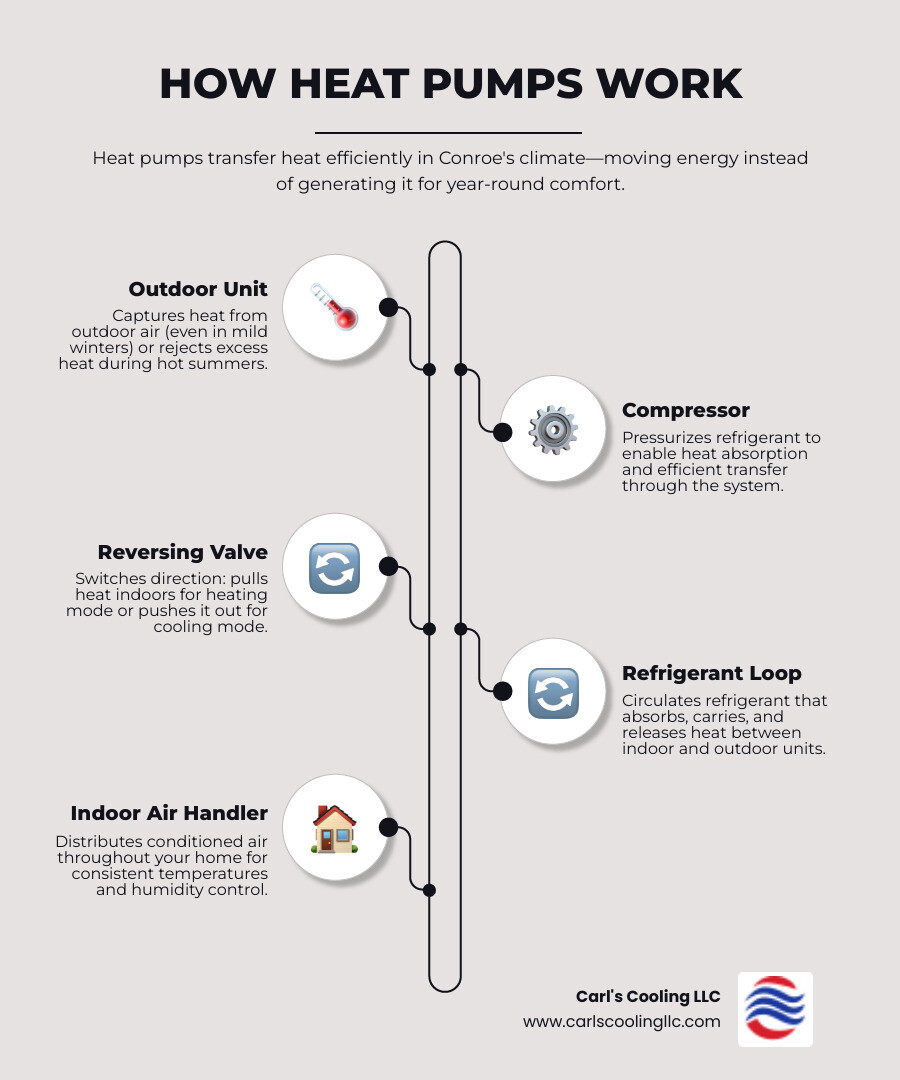 HOW HEAT PUMPS WORK

Heat pumps transfer heat efficiently in Conroe's climate—moving energy instead of generating it for year-round comfort.

Outdoor Unit
Captures heat from outdoor air (even in mild winters) or rejects excess heat during hot summers.

Compressor
Pressurizes refrigerant to enable heat absorption and efficient transfer through the system.

Reversing Valve
Switches direction: pulls heat indoors for heating mode or pushes it out for cooling mode.

Refrigerant Loop
Circulates refrigerant that absorbs, carries, and releases heat between indoor and outdoor units.

Indoor Air Handler
Distributes conditioned air throughout your home for consistent temperatures and humidity control.

Carl's Cooling LLC
www.carlscoolingllc.com