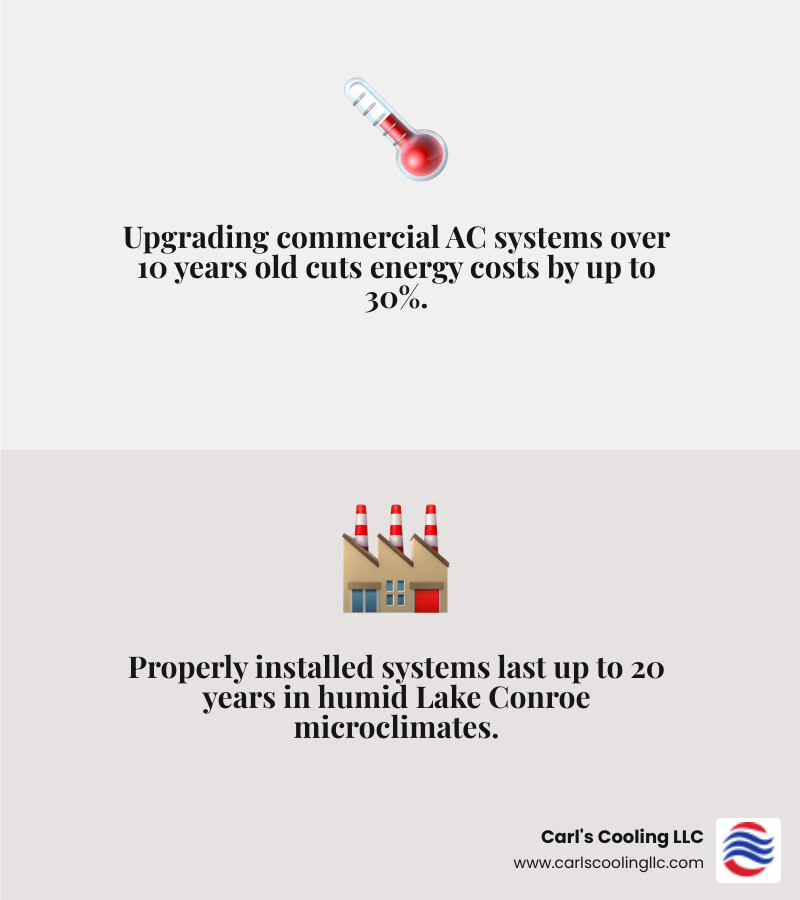 Upgrading commercial AC systems over 10 years old cuts energy costs by up to 30%.

Properly installed systems last up to 20 years in humid Lake Conroe microclimates.

Carl's Cooling LLC
www.carlscoolingllc.com