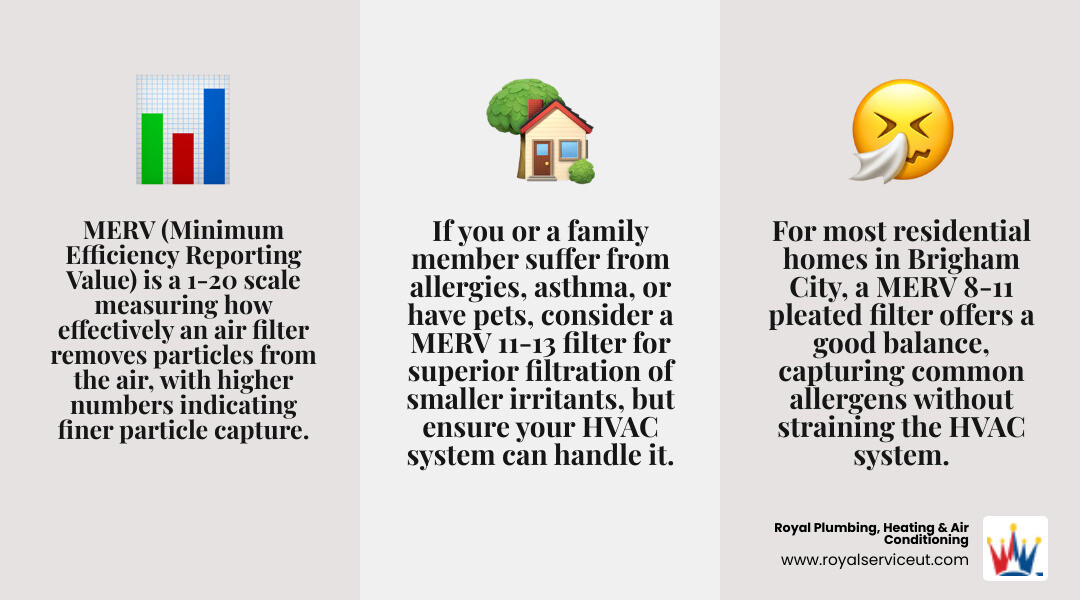 MERV (Minimum Efficiency Reporting Value) is a 1-20 scale measuring how effectively an air filter removes particles from the air, with higher numbers indicating finer particle capture.

If you or a family member suffer from allergies, asthma, or have pets, consider a MERV 11-13 filter for superior filtration of smaller irritants, but ensure your HVAC system can handle it.

For most residential homes in Brigham City, a MERV 8-11 pleated filter offers a good balance, capturing common allergens without straining the HVAC system.

Royal Plumbing, Heating & Air Conditioning
www.royalserviceut.com