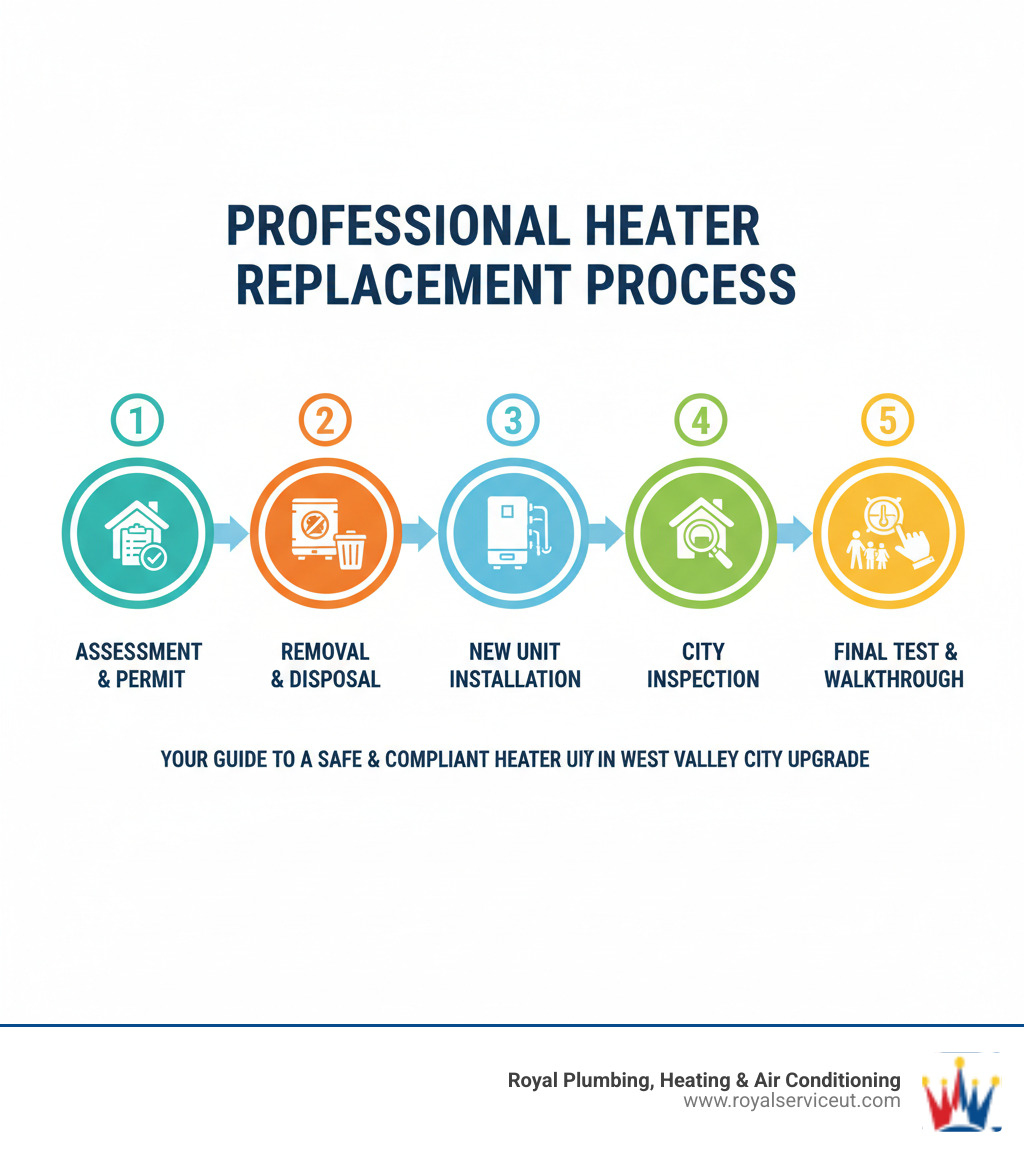 PROFESSIONAL HEATER REPLACEMENT PROCESS

1
ASSESSMENT & PERMIT

2
REMOVAL & DISPOSAL

3
NEW UNIT INSTALLATION

4
CITY INSPECTION

5
FINAL TEST & WALKTHROUGH

YOUR GUIDE TO A SAFE & COMPLIANT HEATER UIT IN WEST VALLEY CITY UPGRADE

Royal Plumbing, Heating & Air Conditioning
www.royalserviceut.com