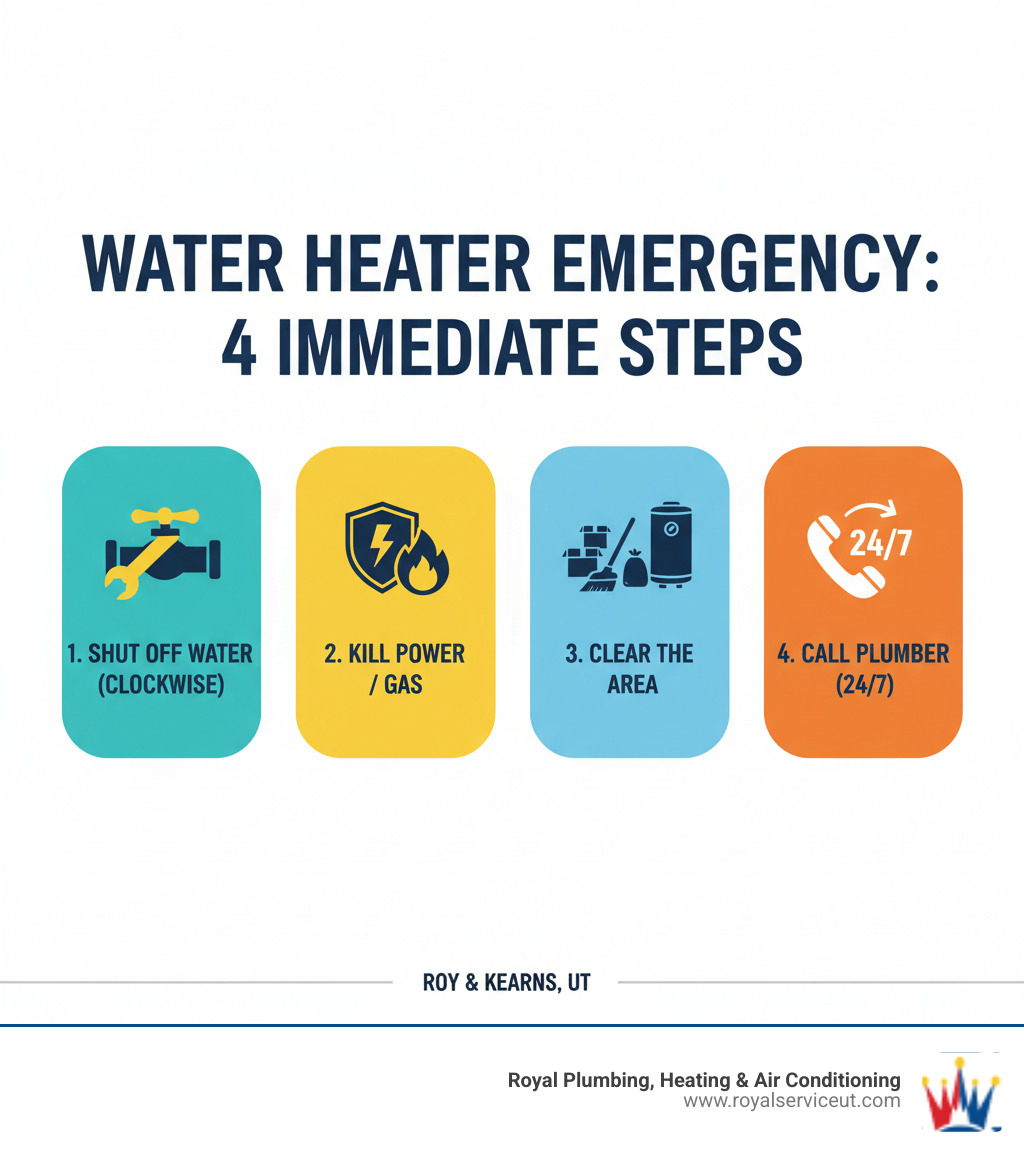 WATER HEATER EMERGENCY: 4 IMMEDIATE STEPS

1. SHUT OFF WATER (CLOCKWISE)

2. KILL POWER / GAS

3. CLEAR THE AREA

24/7

4. CALL PLUMBER (24/7)

ROY & KEARNS, UT

Royal Plumbing, Heating & Air Conditioning
www.royalserviceut.com