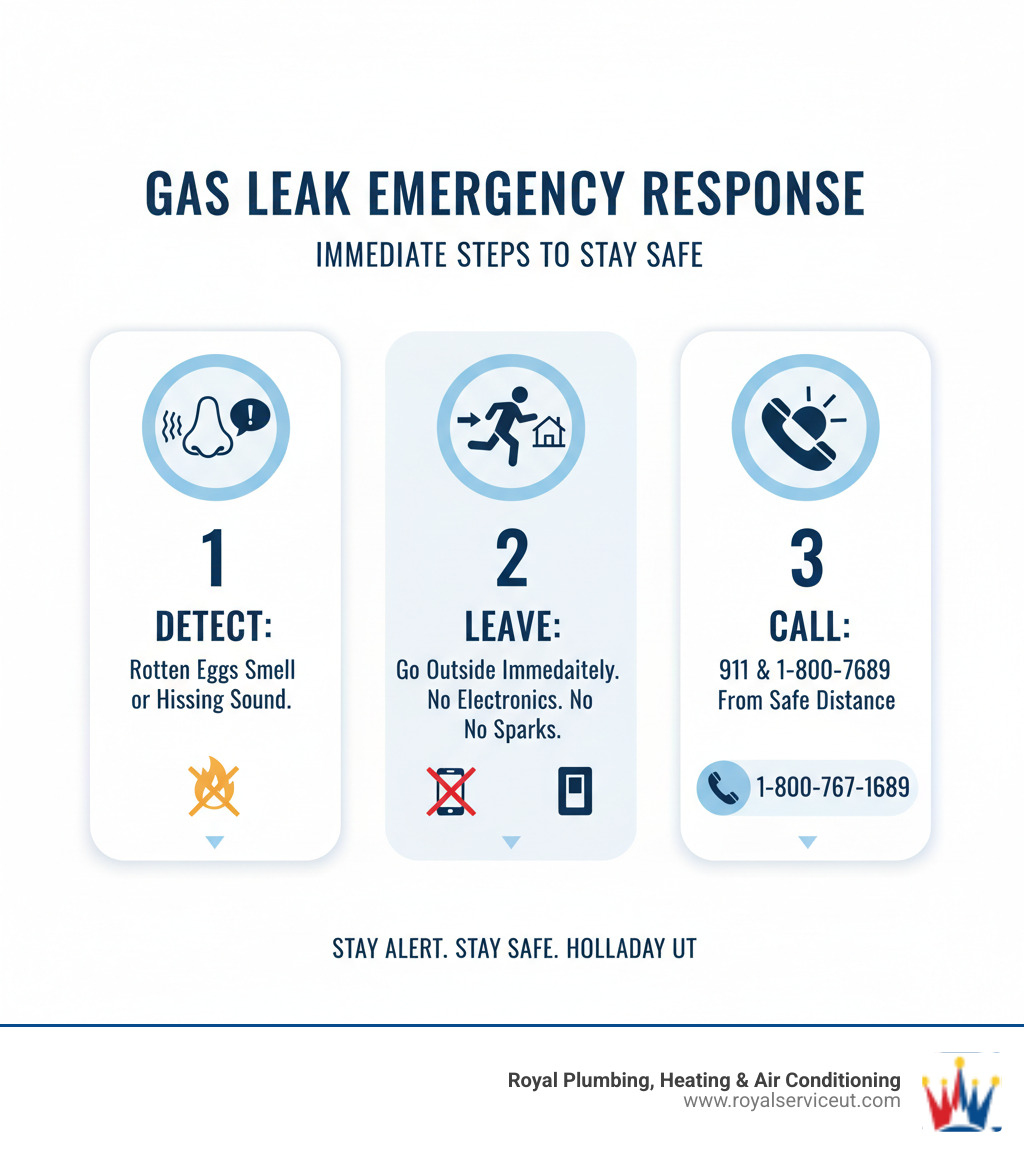 GAS LEAK EMERGENCY RESPONSE
IMMEDIATE STEPS TO STAY SAFE

1
DETECT:
Rotten Eggs Smell or Hissing Sound.

2
LEAVE:
Go Outside Immedaitely. No Electronics. No No Sparks.

3
CALL:
911 & 1-800-7689 From Safe Distance

1-800-767-1689

STAY ALERT. STAY SAFE. HOLLADAY UT

Royal Plumbing, Heating & Air Conditioning
www.royalserviceut.com