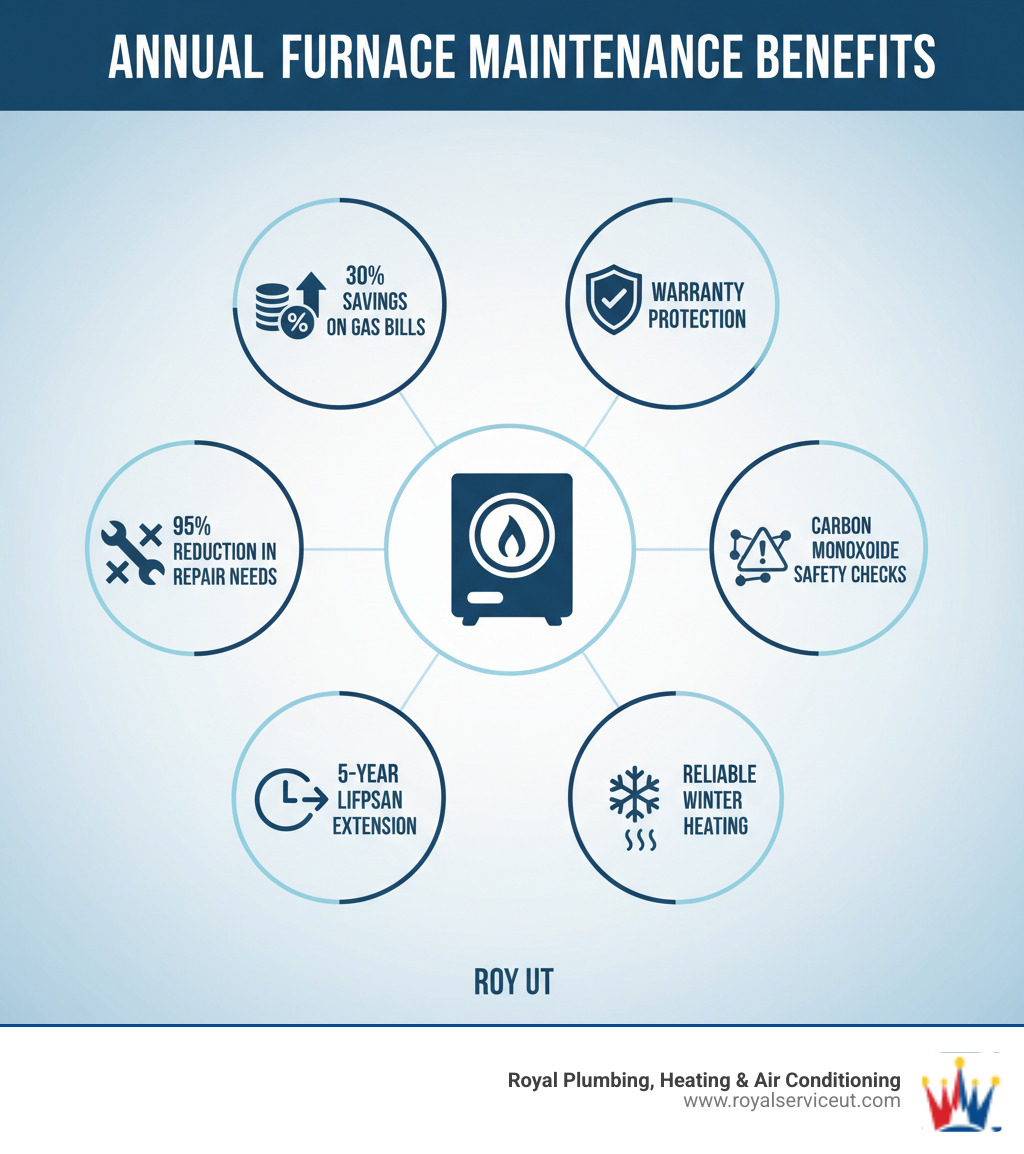 ANNUAL FURNACE MAINTENANCE BENEFITS

30% SAVINGS ON GAS BILLS

WARRANTY PROTECTION

95% REDUCTION IN REPAIR NEEDS

CARBON MONOXOIDE SAFETY CHECKS

5-YEAR LIFPSAN EXTENSION

RELIABLE WINTER HEATING

ROY UT

Royal Plumbing, Heating & Air Conditioning
www.royalserviceut.com