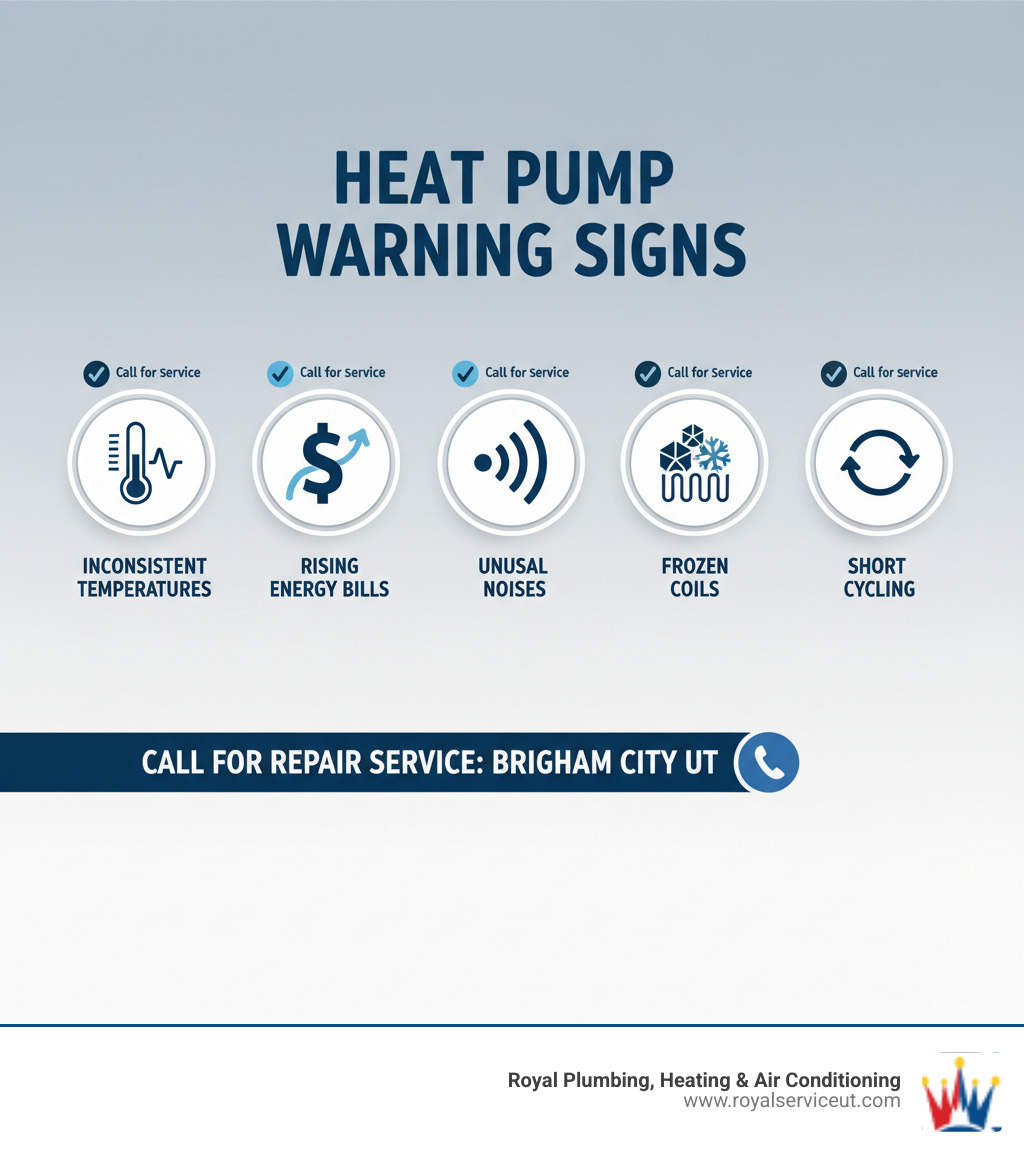 HEAT PUMP WARNING SIGNS

Call for Service
INCONSISTENT TEMPERATURES

Call for Service
RISING ENERGY BILLS

Call for Service
UNUSAL NOISES

Call for Service
FROZEN COILS

Call for Service
SHORT CYCLING

CALL FOR REPAIR SERVICE: BRIGHAM CITY UT

Royal Plumbing, Heating & Air Conditioning
www.royalserviceut.com