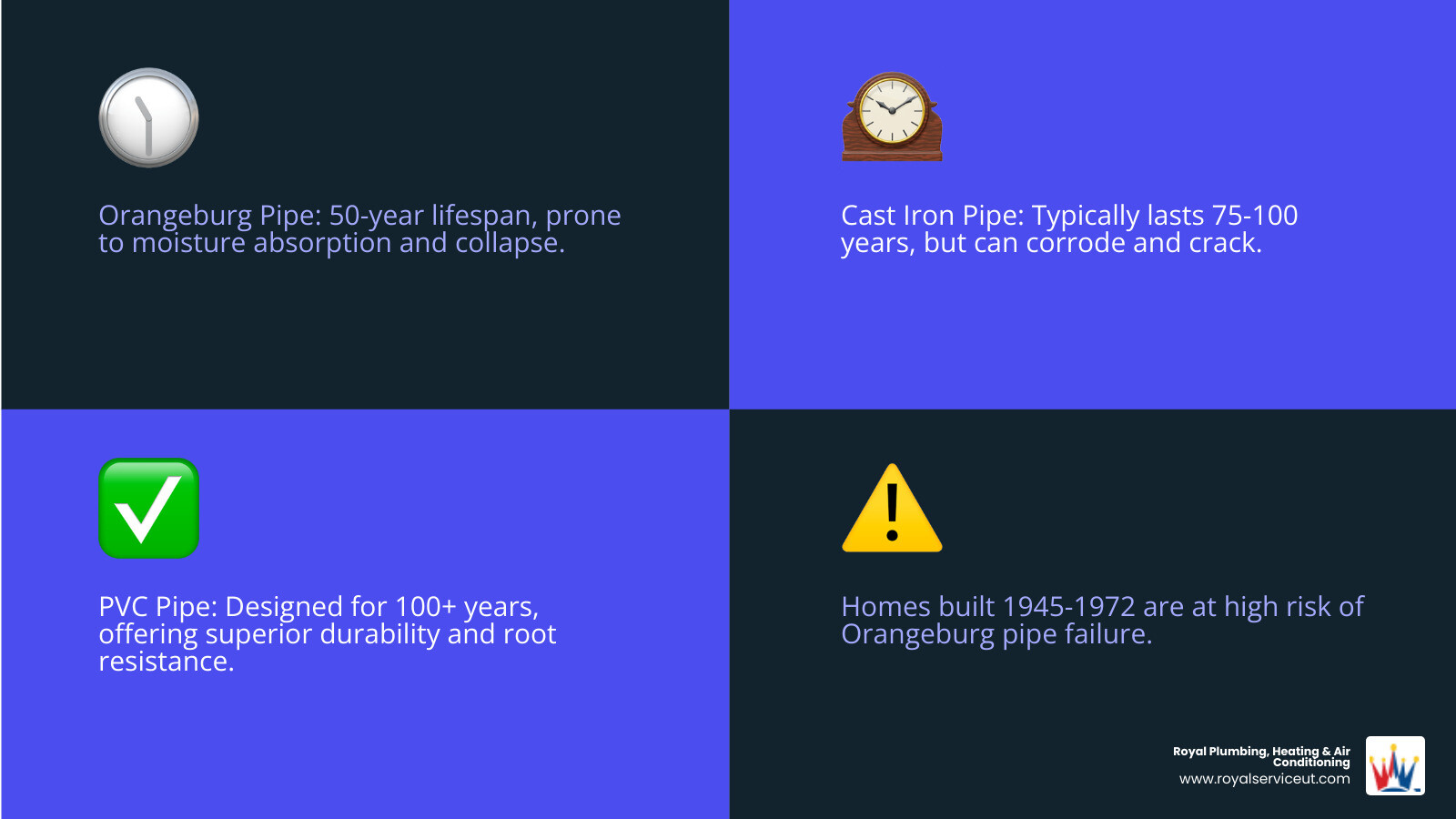 Orangeburg Pipe: 50-year lifespan, prone to moisture absorption and collapse.

Cast Iron Pipe: Typically lasts 75-100 years, but can corrode and crack.

PVC Pipe: Designed for 100+ years, offering superior durability and root resistance.

Homes built 1945-1972 are at high risk of Orangeburg pipe failure.

Royal Plumbing, Heating & Air Conditioning
www.royalserviceut.com