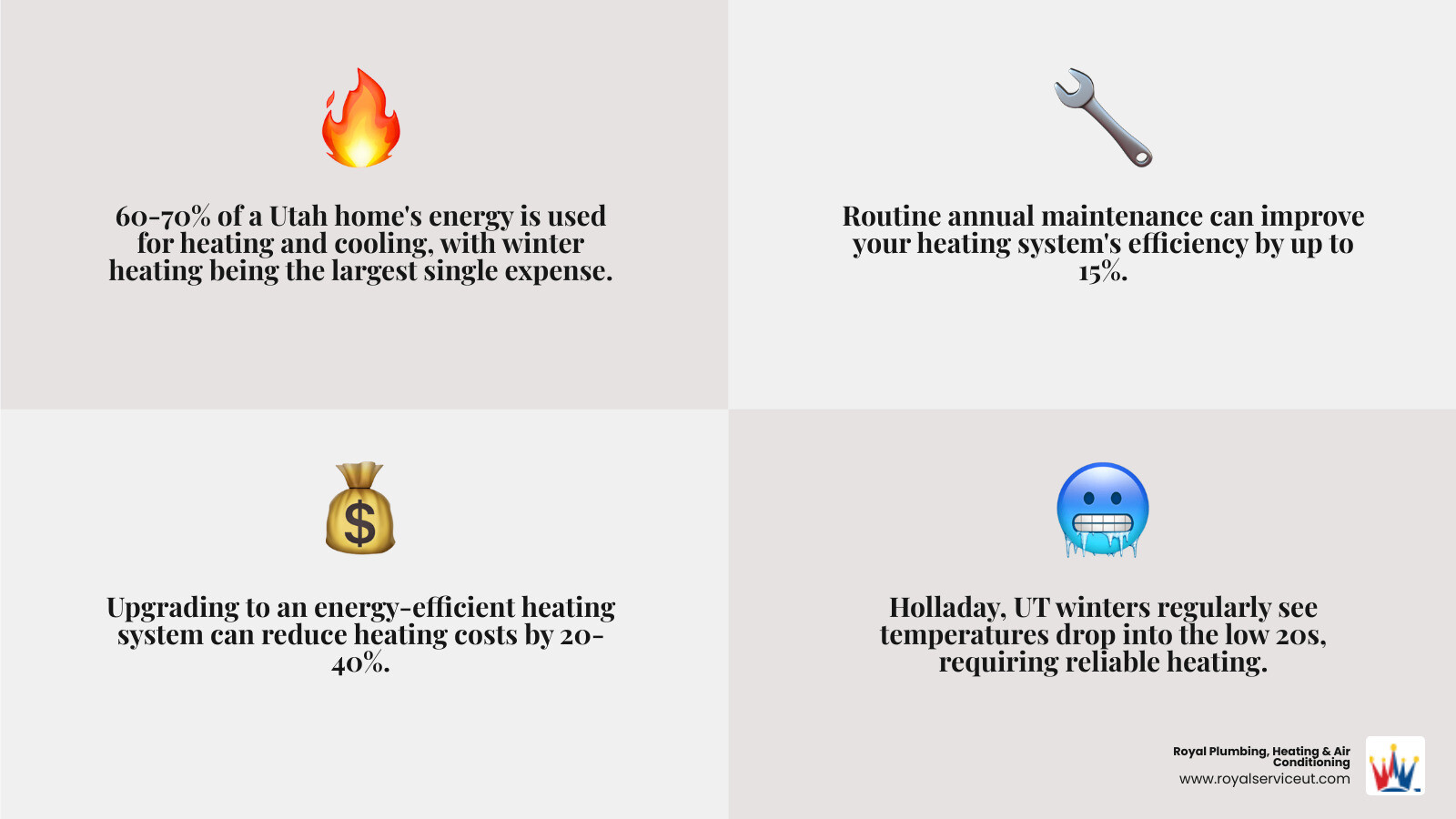 60-70% of a Utah home's energy is used for heating and cooling, with winter heating being the largest single expense.

Routine annual maintenance can improve your heating system's efficiency by up to 15%.

Upgrading to an energy-efficient heating system can reduce heating costs by 20-40%.

Holladay, UT winters regularly see temperatures drop into the low 20s, requiring reliable heating.

Royal Plumbing, Heating & Air Conditioning
www.royalserviceut.com