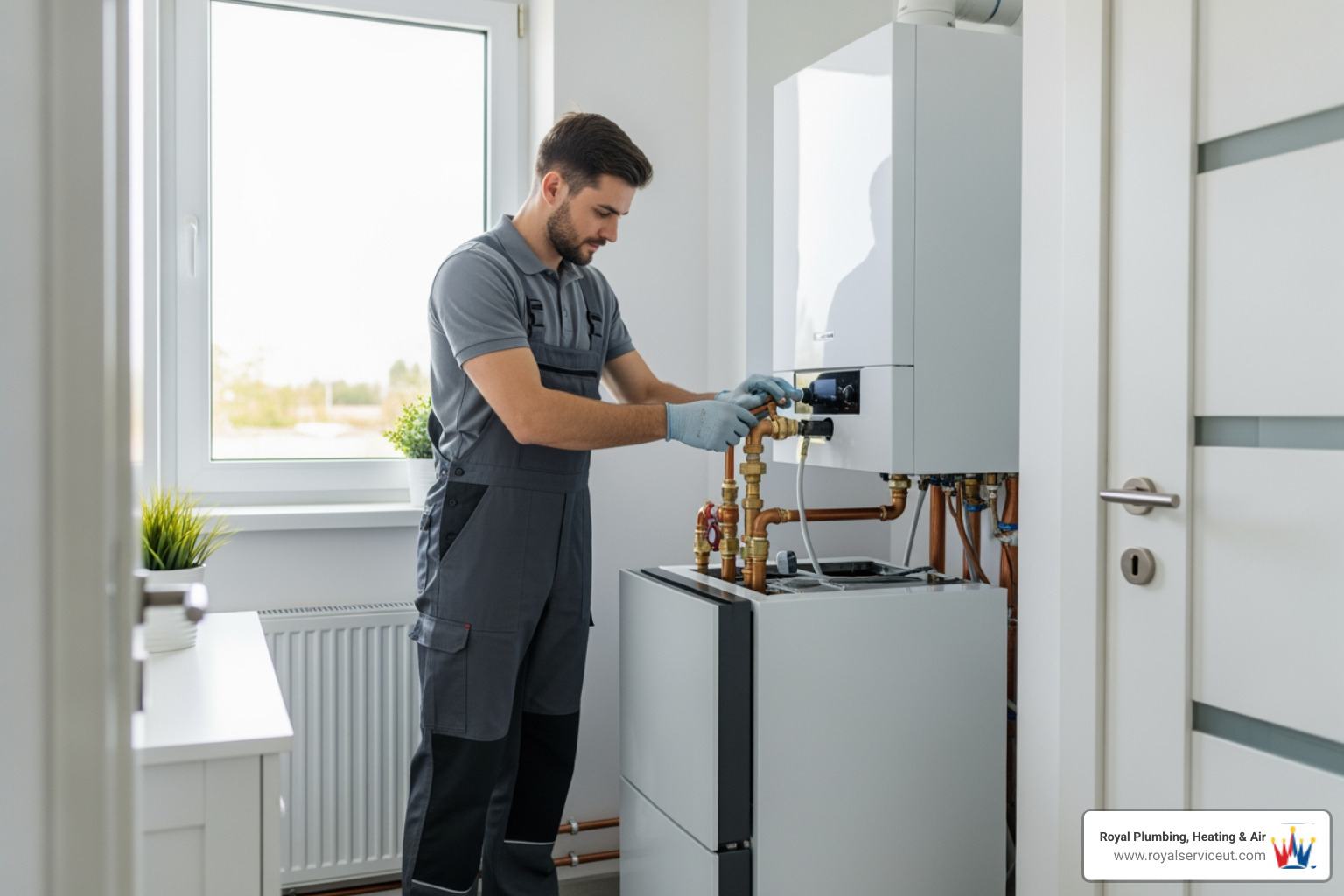 Royal Plumbing, Heating & Air
www.royalserviceut.com