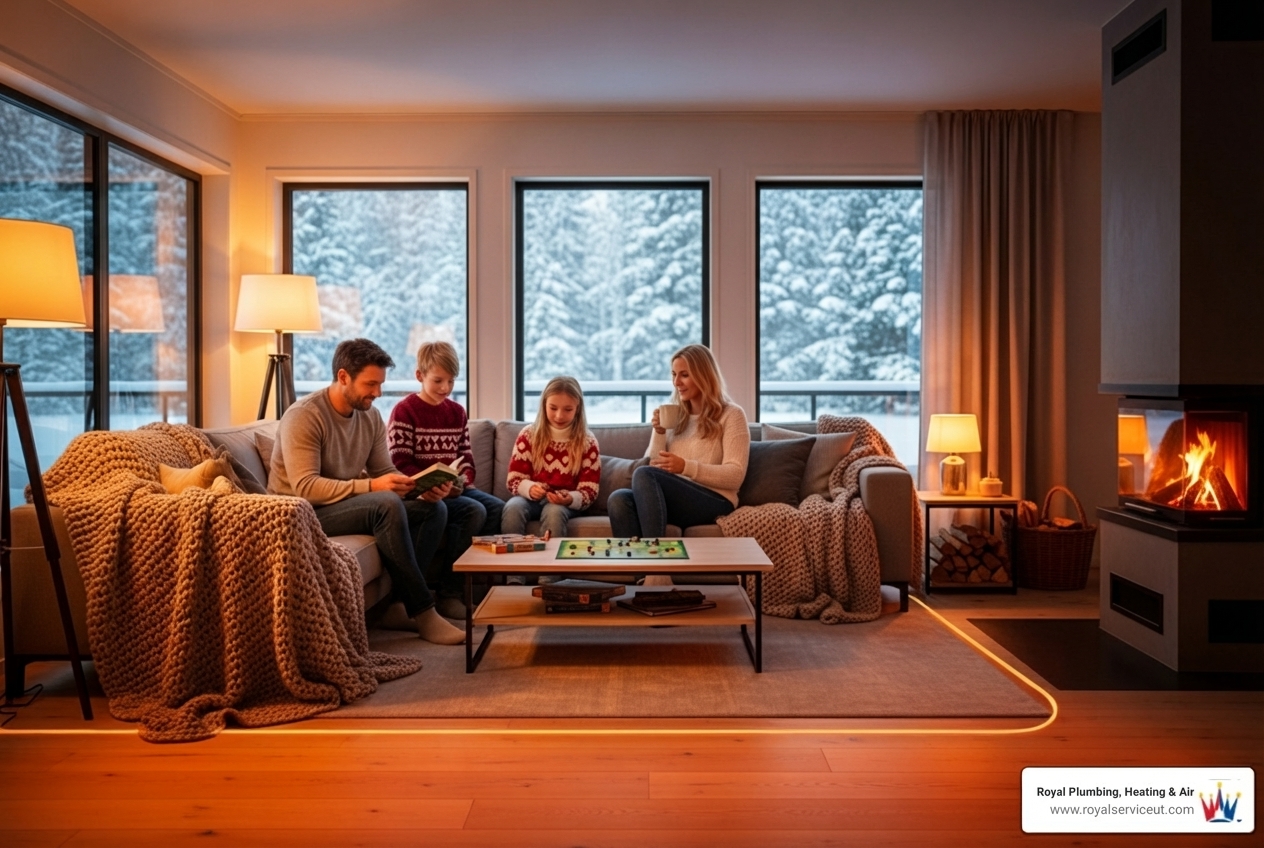 Royal Plumbing, Heating & Air
www.royalserviceut.com