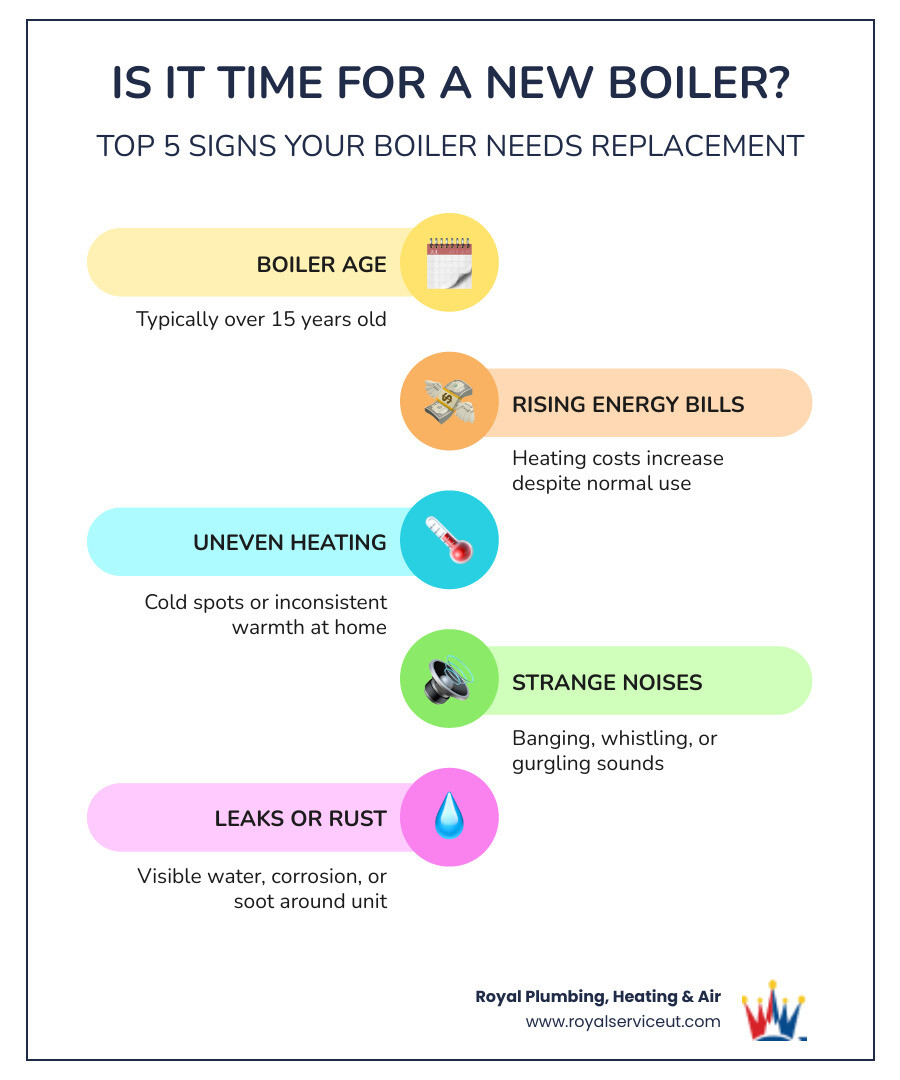 IS IT TIME FOR A NEW BOILER?

TOP 5 SIGNS YOUR BOILER NEEDS REPLACEMENT

BOILER AGE

Typically over 15 years old

RISING ENERGY BILLS

Heating costs increase despite normal use

UNEVEN HEATING

Cold spots or inconsistent warmth at home

STRANGE NOISES

Banging, whistling, or gurgling sounds

LEAKS OR RUST

Visible water, corrosion, or soot around unit

Royal Plumbing, Heating & Air
www.royalserviceut.com