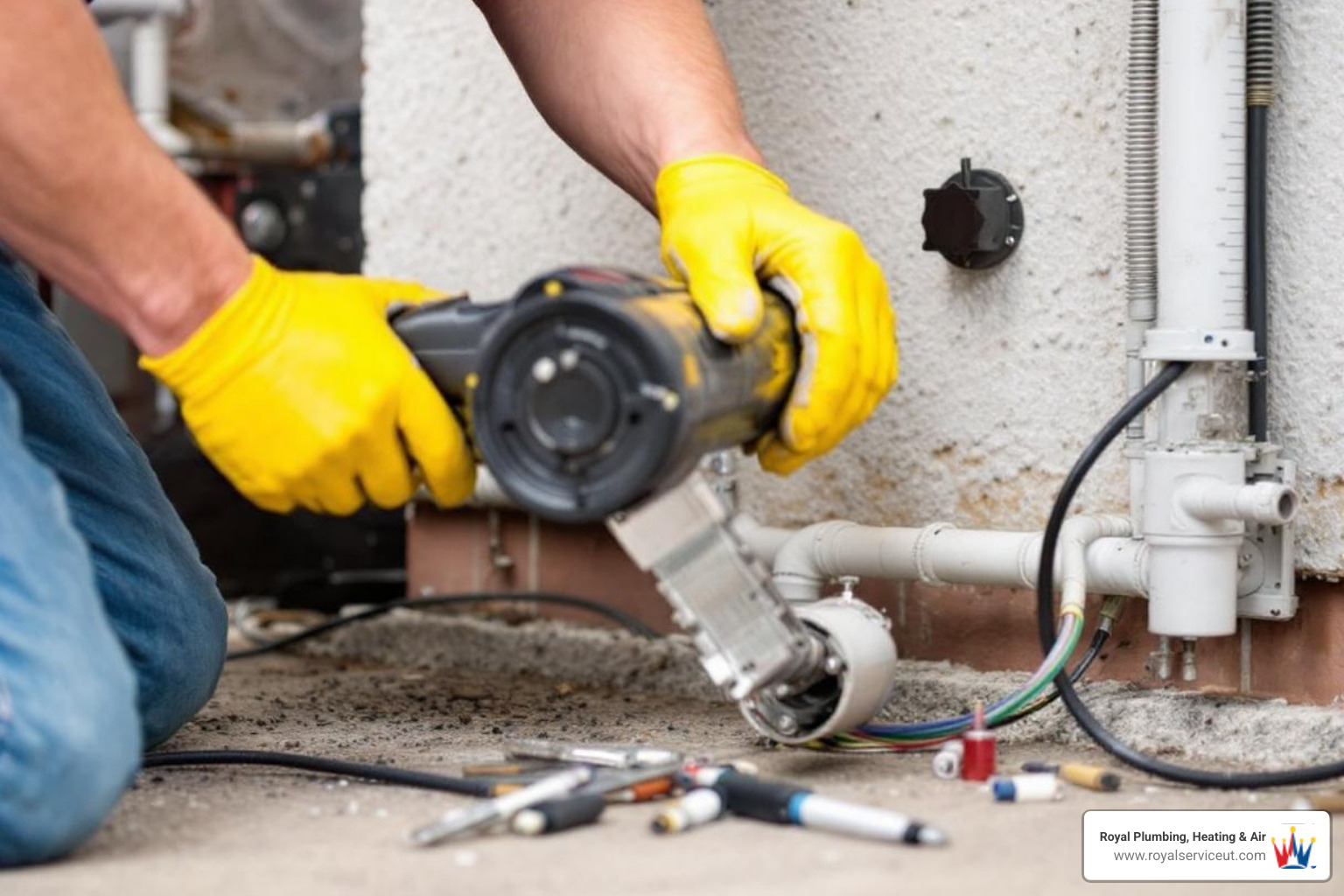 Royal Plumbing, Heating & Air
www.royalserviceut.com