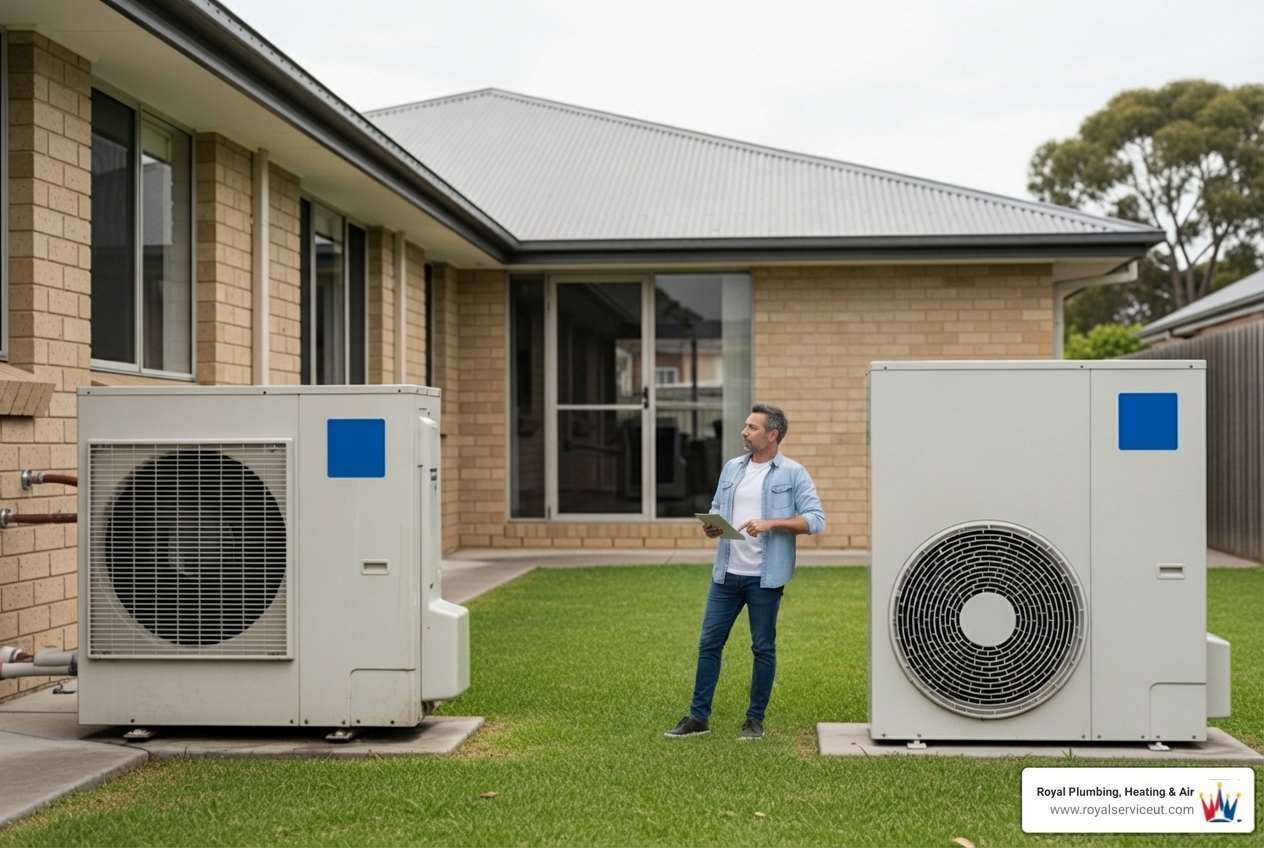 Royal Plumbing, Heating & Air
www.royalserviceut.com