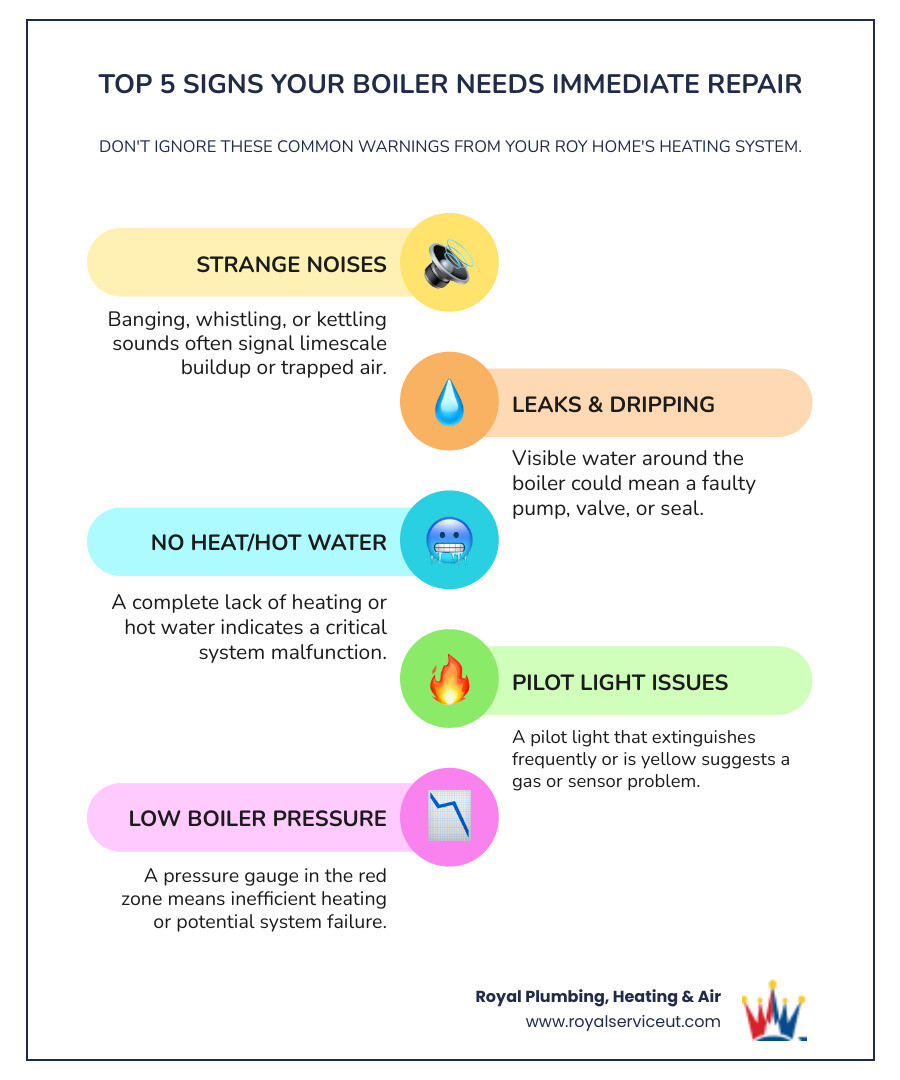 TOP 5 SIGNS YOUR BOILER NEEDS IMMEDIATE REPAIR

DON'T IGNORE THESE COMMON WARNINGS FROM YOUR ROY HOME'S HEATING SYSTEM.

STRANGE NOISES

Banging, whistling, or kettling sounds often signal limescale buildup or trapped air.

LEAKS & DRIPPING

Visible water around the boiler could mean a faulty pump, valve, or seal.

NO HEAT/HOT WATER

A complete lack of heating or hot water indicates a critical system malfunction.

PILOT LIGHT ISSUES

A pilot light that extinguishes frequently or is yellow suggests a gas or sensor problem.

LOW BOILER PRESSURE

A pressure gauge in the red zone means inefficient heating or potential system failure.

Royal Plumbing, Heating & Air
www.royalserviceut.com