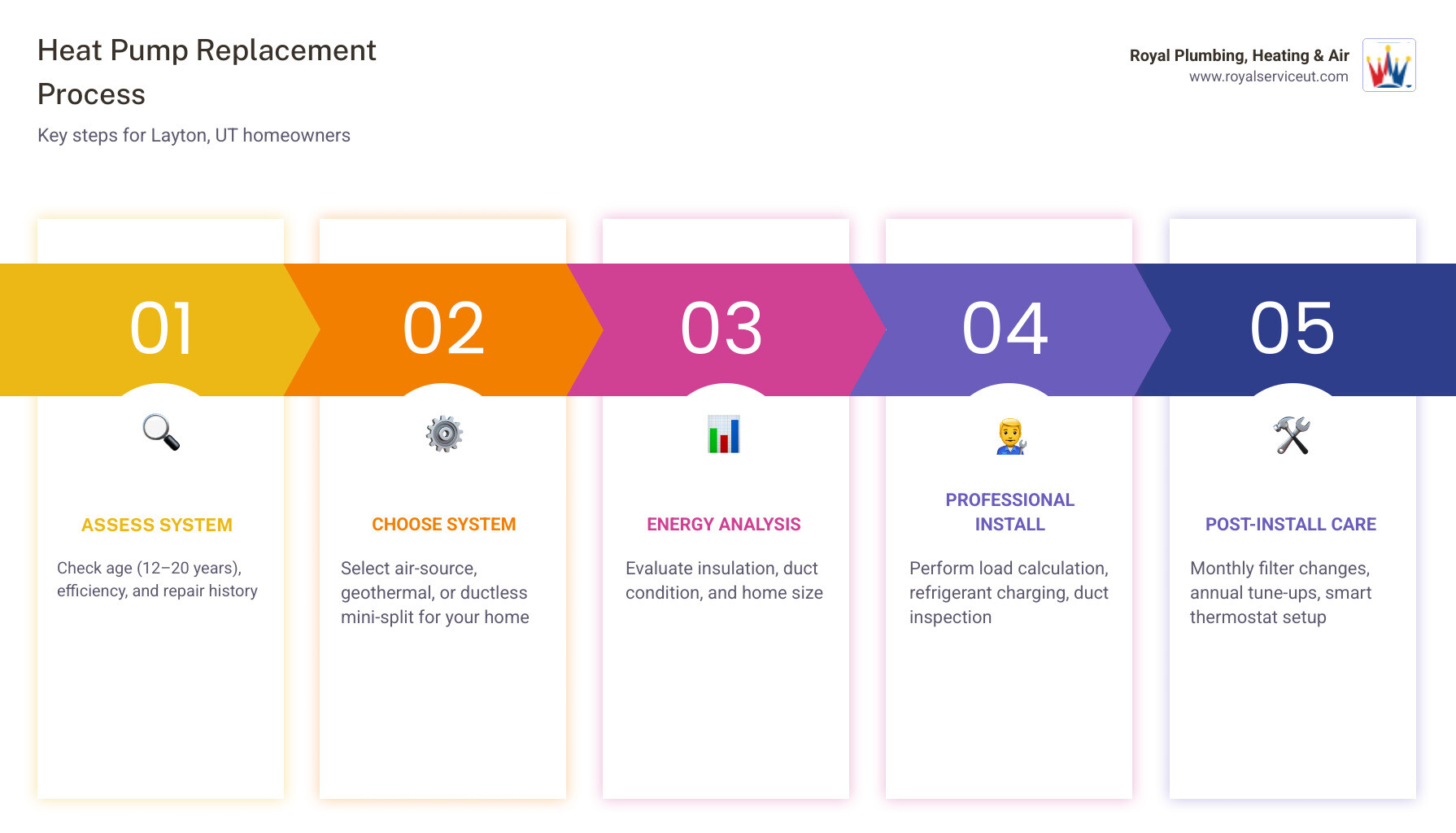 Heat Pump Replacement Process

Key steps for Layton, UT homeowners

Royal Plumbing, Heating & Air
www.royalserviceut.com

01

ASSESS SYSTEM

Check age (12–20 years), efficiency, and repair history

02

CHOOSE SYSTEM

Select air-source, geothermal, or ductless mini-split for your home

03

ENERGY ANALYSIS

Evaluate insulation, duct condition, and home size

04

PROFESSIONAL INSTALL

Perform load calculation, refrigerant charging, duct inspection

05

POST-INSTALL CARE

Monthly filter changes, annual tune-ups, smart thermostat setup