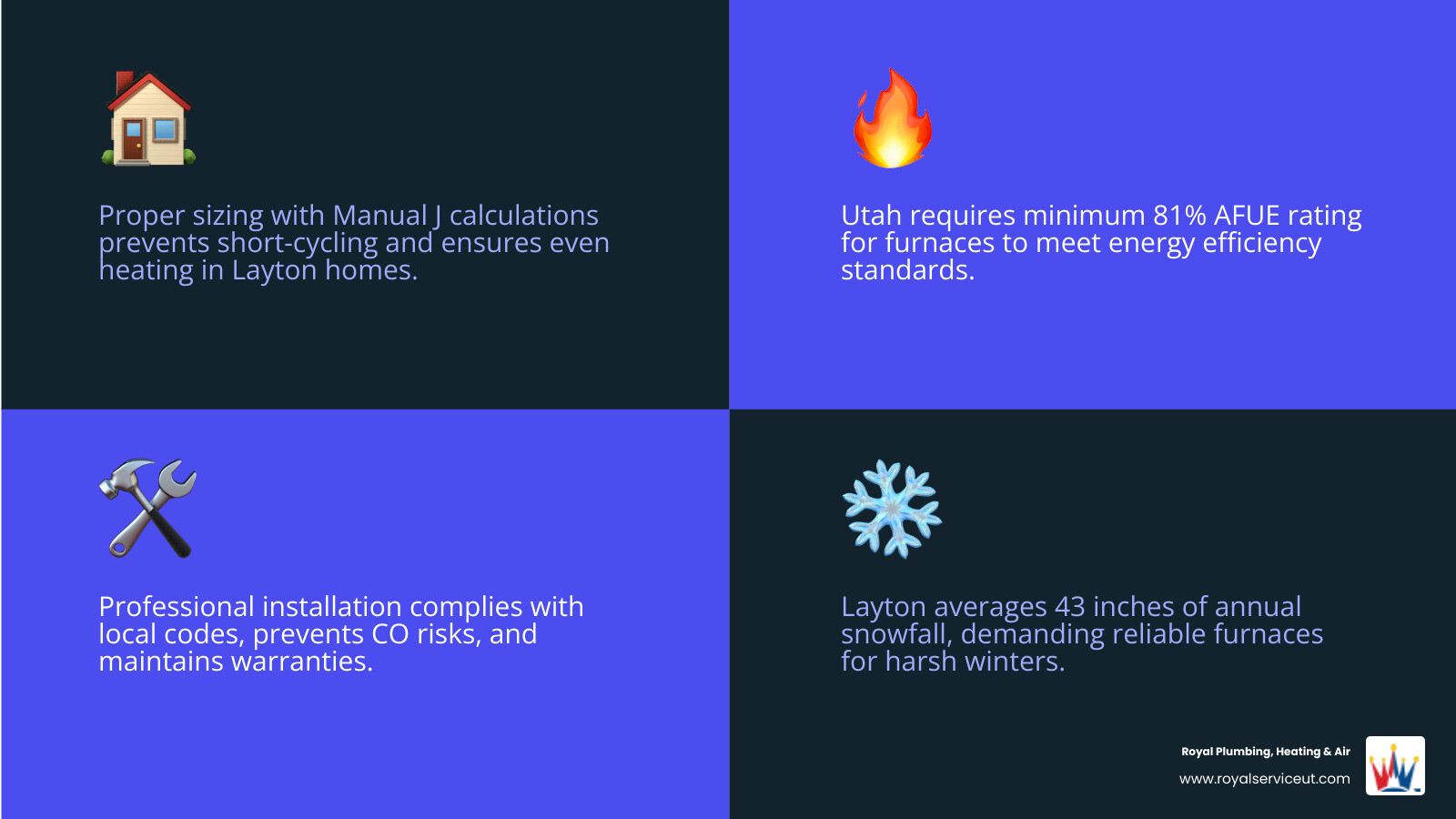 Proper sizing with Manual J calculations prevents short-cycling and ensures even heating in Layton homes.

Utah requires minimum 81% AFUE rating for furnaces to meet energy efficiency standards.

Professional installation complies with local codes, prevents CO risks, and maintains warranties.

Layton averages 43 inches of annual snowfall, demanding reliable furnaces for harsh winters.

Royal Plumbing, Heating & Air
www.royalserviceut.com