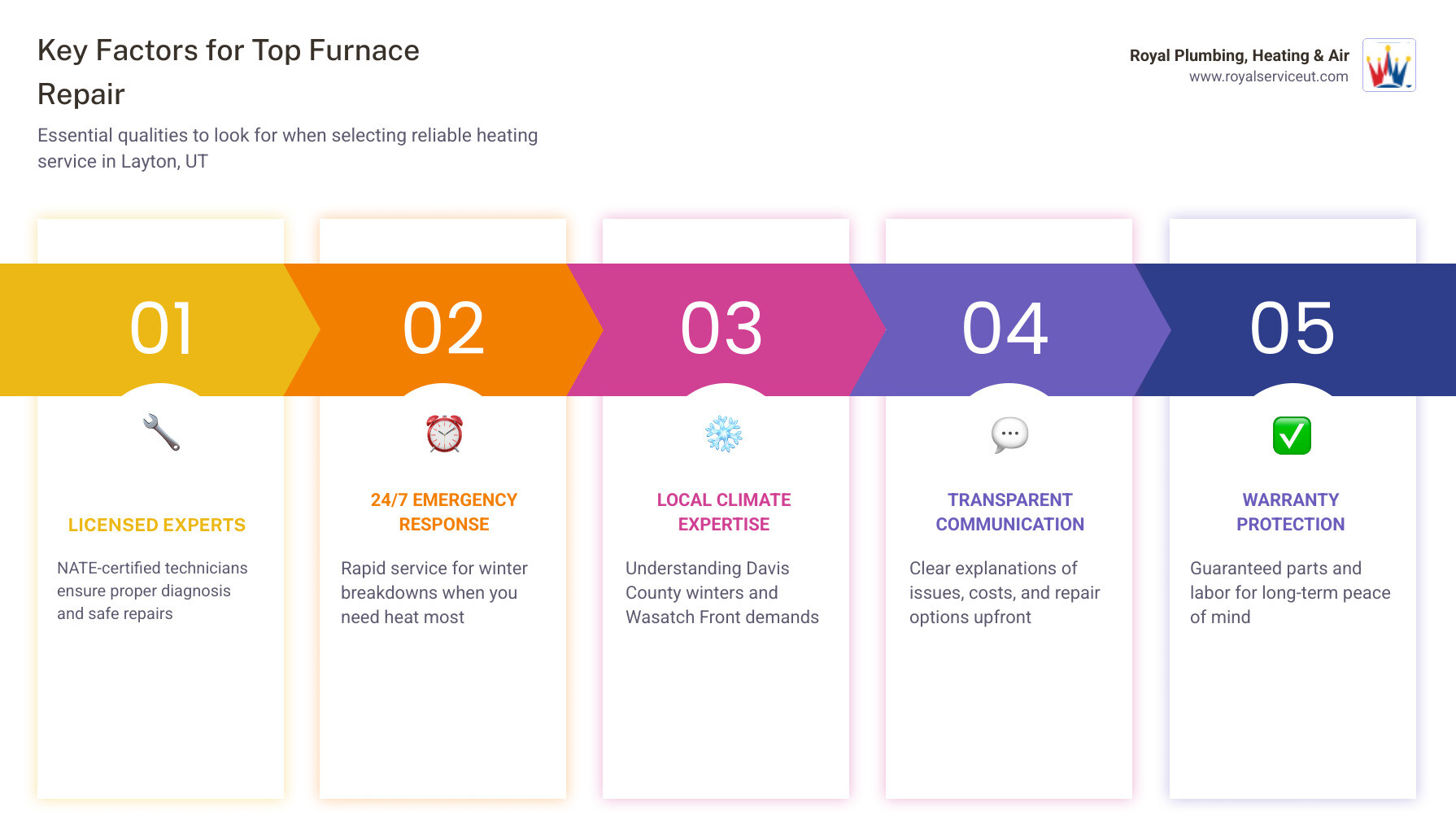 Key Factors for Top Furnace Repair

Essential qualities to look for when selecting reliable heating service in Layton, UT

Royal Plumbing, Heating & Air
www.royalserviceut.com

01

LICENSED EXPERTS

NATE-certified technicians ensure proper diagnosis and safe repairs

02

24/7 EMERGENCY RESPONSE

Rapid service for winter breakdowns when you need heat most

03

LOCAL CLIMATE EXPERTISE

Understanding Davis County winters and Wasatch Front demands

04

TRANSPARENT COMMUNICATION

Clear explanations of issues, costs, and repair options upfront

05

WARRANTY PROTECTION

Guaranteed parts and labor for long-term peace of mind