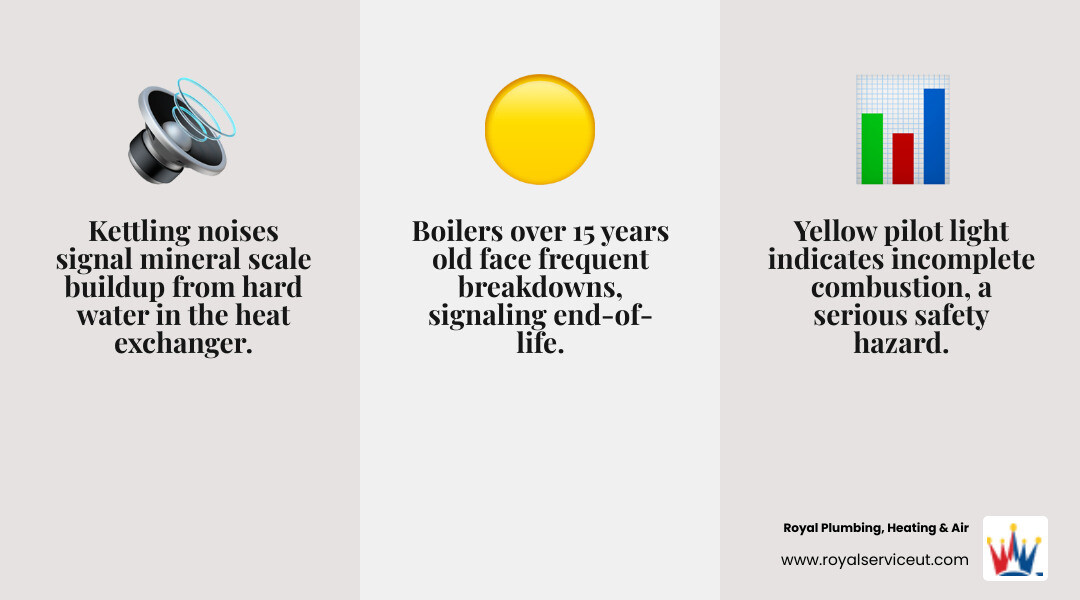 Kettling noises signal mineral scale buildup from hard water in the heat exchanger.

Boilers over 15 years old face frequent breakdowns, signaling end-of-life.

Yellow pilot light indicates incomplete combustion, a serious safety hazard.

Royal Plumbing, Heating & Air

www.royalserviceut.com