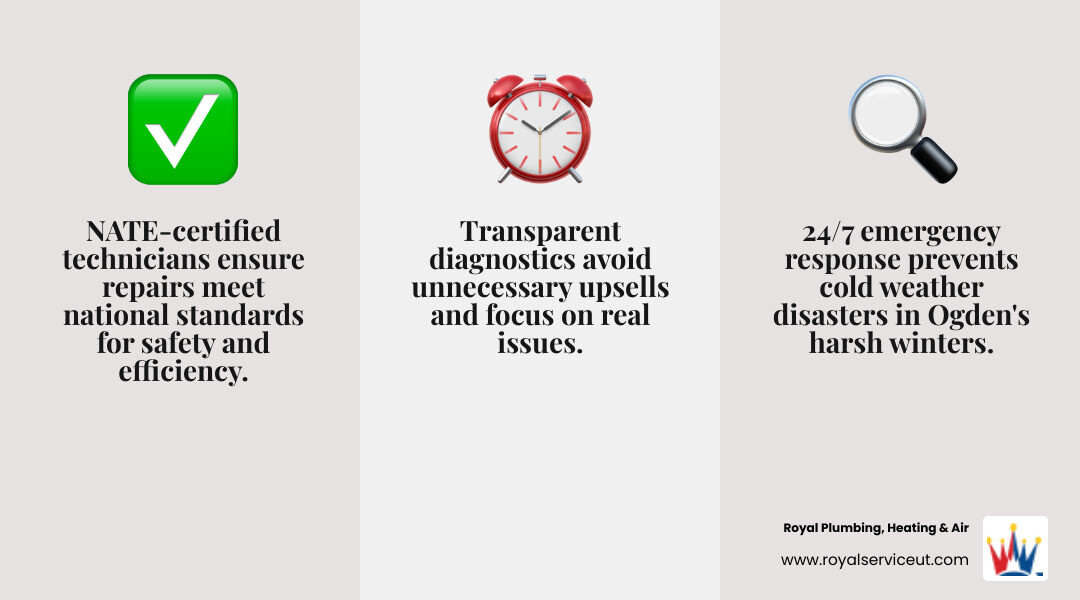 NATE-certified technicians ensure repairs meet national standards for safety and efficiency.

Transparent diagnostics avoid unnecessary upsells and focus on real issues.

24/7 emergency response prevents cold weather disasters in Ogden's harsh winters.

Royal Plumbing, Heating & Air

www.royalserviceut.com