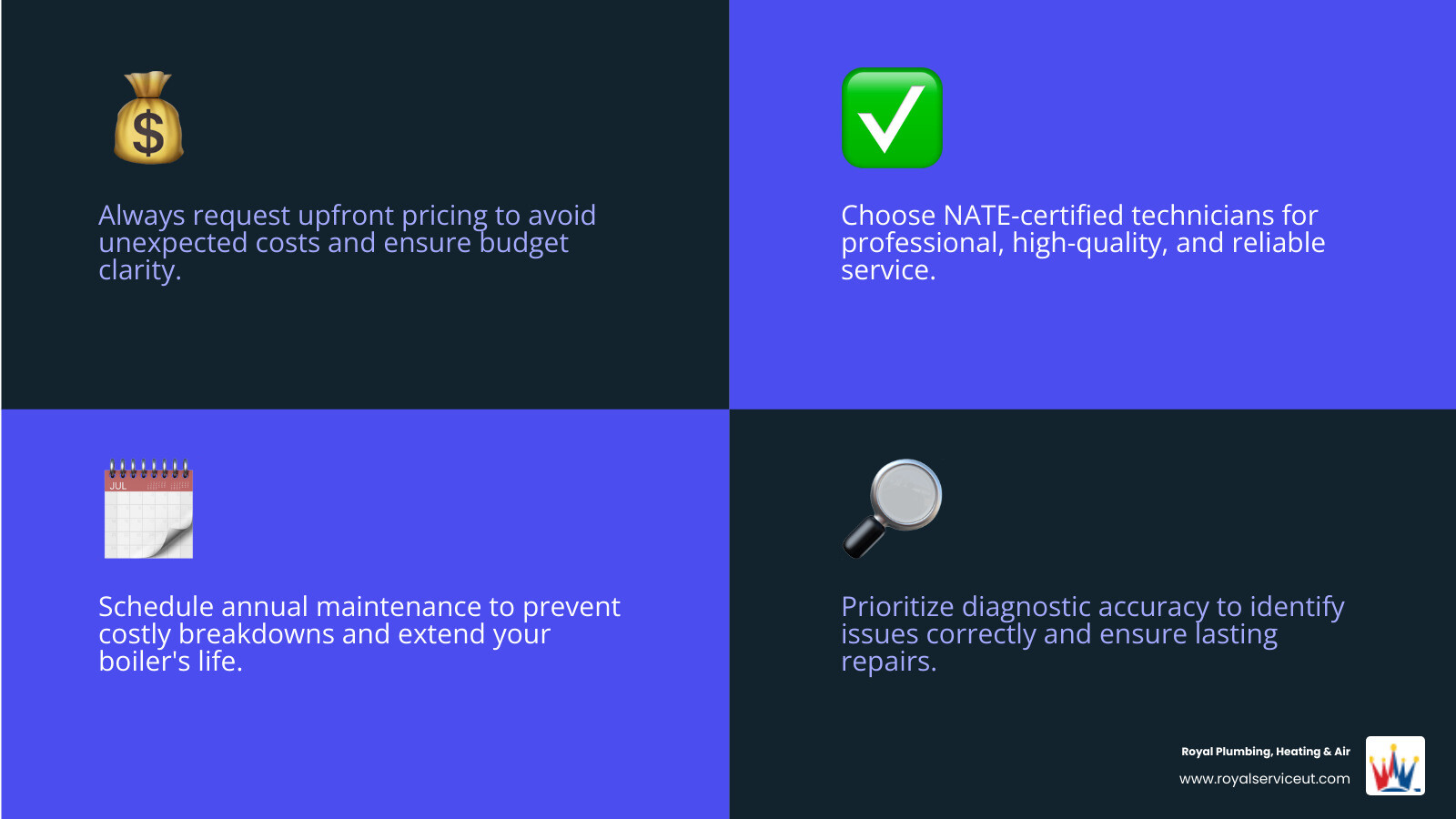 $

Always request upfront pricing to avoid unexpected costs and ensure budget clarity.

Choose NATE-certified technicians for professional, high-quality, and reliable service.

JUL

Schedule annual maintenance to prevent costly breakdowns and extend your boiler's life.

Prioritize diagnostic accuracy to identify issues correctly and ensure lasting repairs.

Royal Plumbing, Heating & Air
www.royalserviceut.com