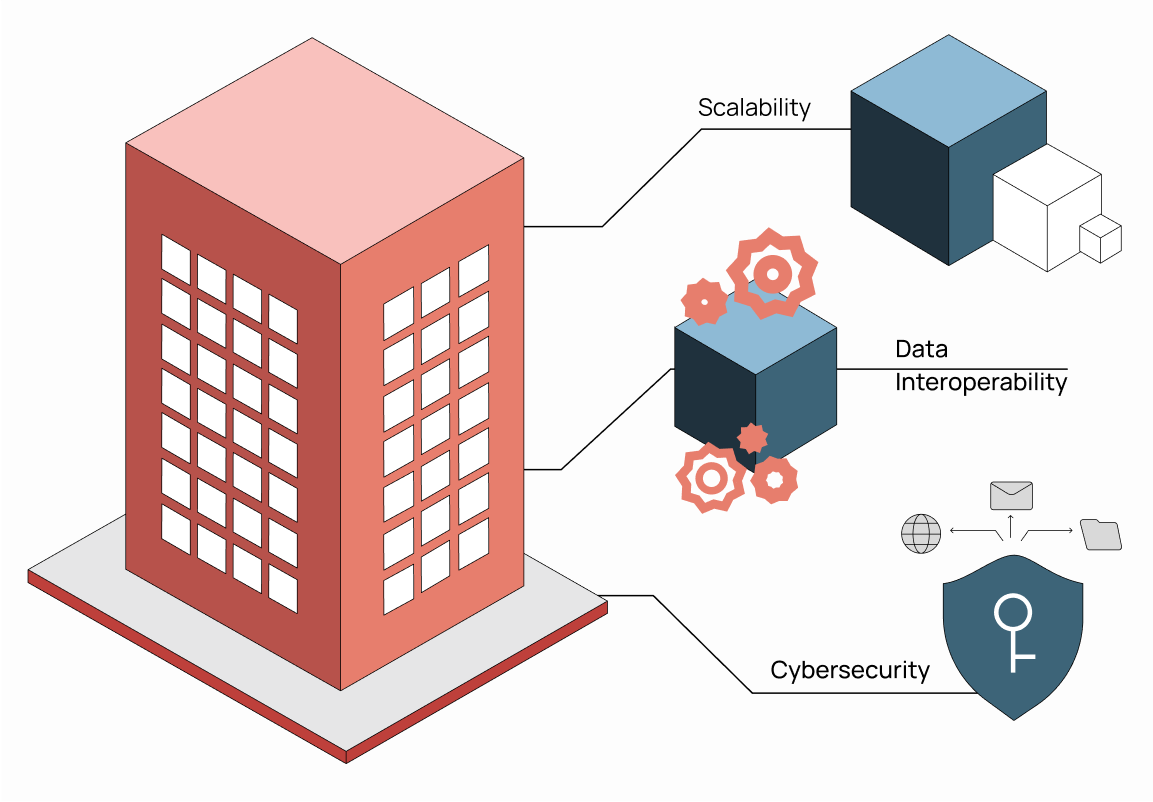 Scalability

Data
Interoperability

Cybersecurity