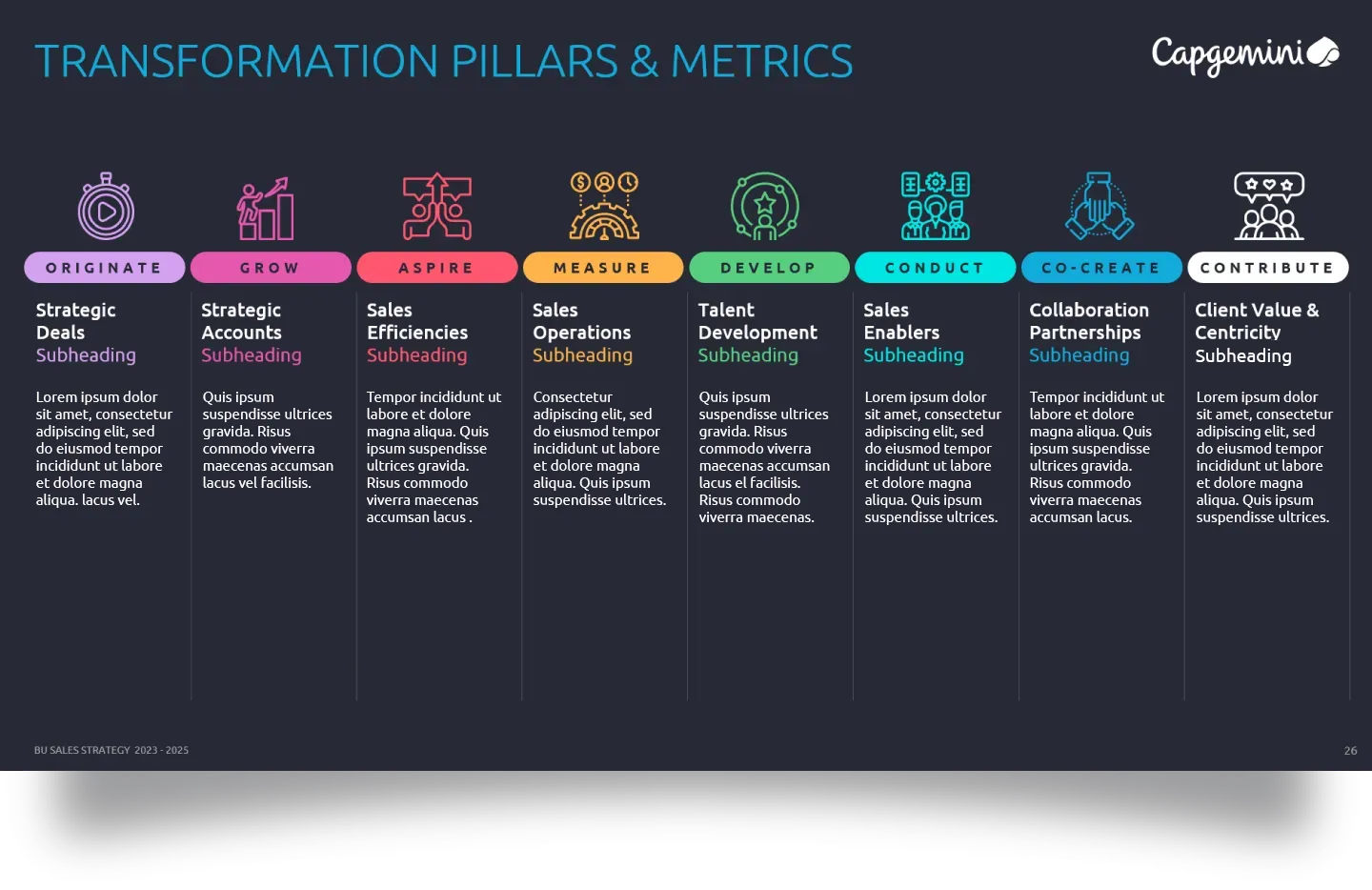 TRANSFORMATION PILLARS & METRICS

Capgemini

ORIGINATE

Strategic Deals
Subheading

Lorem ipsum dolor sit amet, consectetur adipiscing elit, sed do eiusmod tempor incididunt ut labore et dolore magna aliqua. lacus vel.

GROW

Strategic Accounts
Subheading

Quis ipsum suspendisse ultrices gravida. Risus commodo viverra maecenas accumsan lacus vel facilisis.

ASPIRE

Sales Efficiencies
Subheading

Tempor incididunt ut labore et dolore magna aliqua. Quis ipsum suspendisse ultrices gravida. Risus commodo viverra maecenas accumsan lacus .

MEASURE

Sales Operations
Subheading

Consectetur adipiscing elit, sed do eiusmod tempor incididunt ut labore et dolore magna aliqua. Quis ipsum suspendisse ultrices.

DEVELOP

Talent Development
Subheading

Quis ipsum suspendisse ultrices gravida. Risus commodo viverra maecenas accumsan lacus el facilisis. Risus commodo viverra maecenas.

CONDUCT

Sales Enablers
Subheading

Lorem ipsum dolor sit amet, consectetur adipiscing elit, sed do eiusmod tempor incididunt ut labore et dolore magna aliqua. Quis ipsum suspendisse ultrices.

CO-CREATE

Collaboration Partnerships
Subheading

Tempor incididunt ut labore et dolore magna aliqua. Quis ipsum suspendisse ultrices gravida. Risus commodo viverra maecenas accumsan lacus.

CONTRIBUTE

Client Value & Centricity
Subheading

Lorem ipsum dolor sit amet, consectetur adipiscing elit, sed do eiusmod tempor incididunt ut labore et dolore magna aliqua. Quis ipsum suspendisse ultrices.

BU SALES STRATEGY 2023 - 2025

26