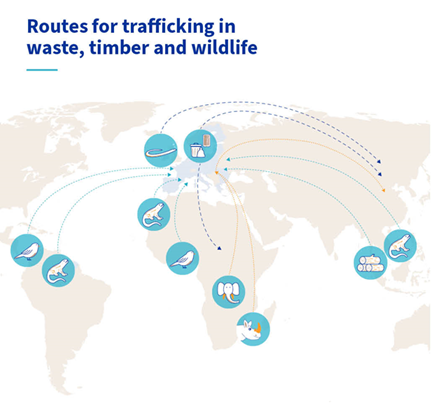 Routes for trafficking in waste, timber and wildlife