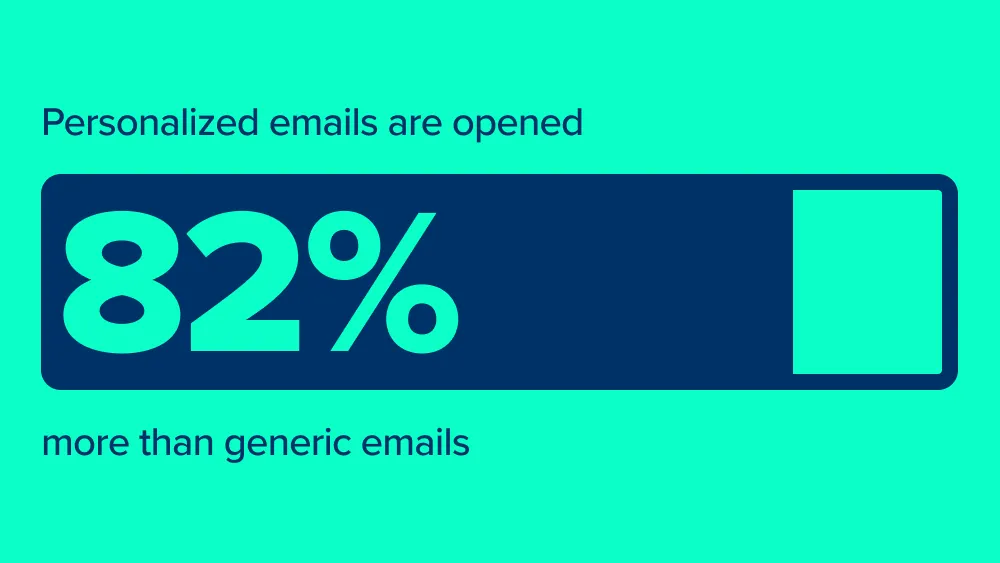 Personalized emails are opened

82%

more than generic emails