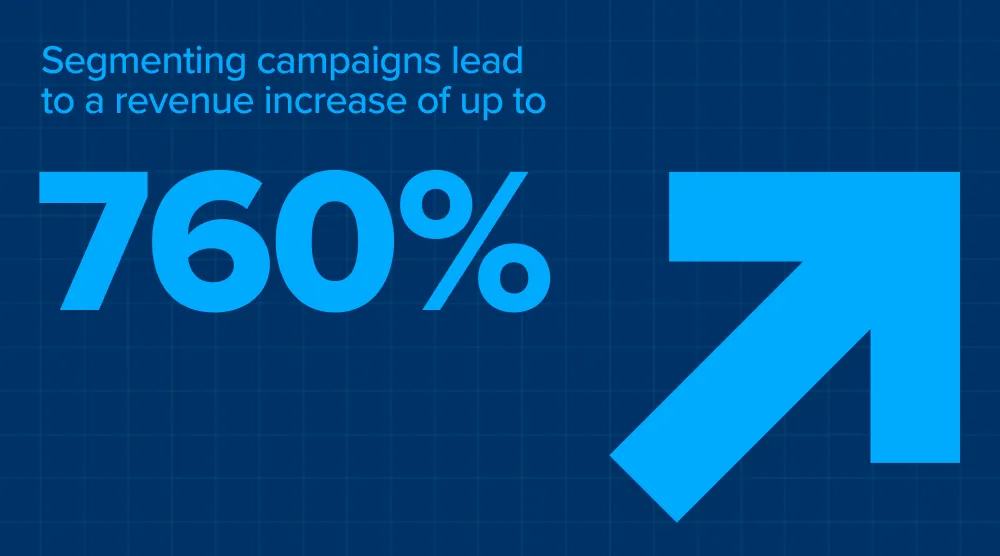 Segmenting campaigns lead to a revenue increase of up to

760%