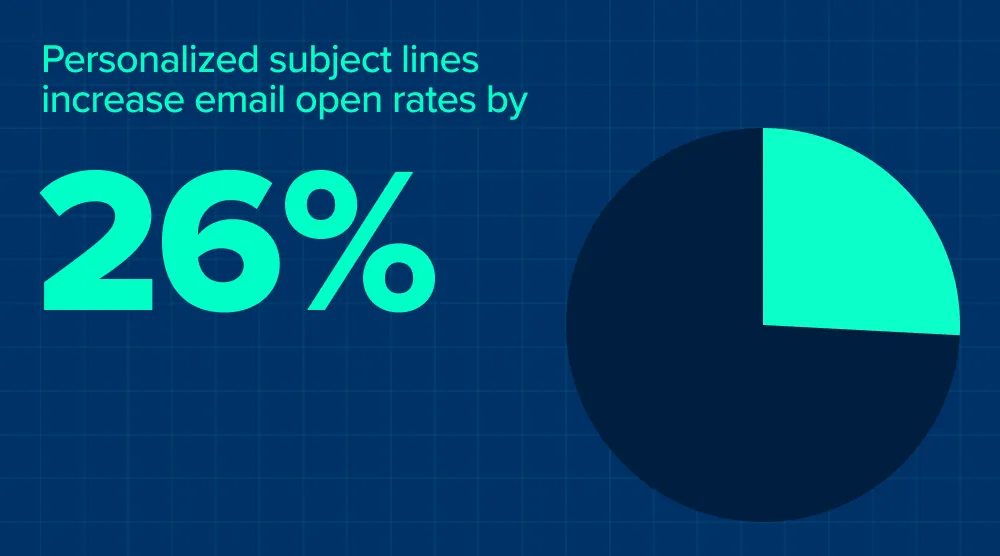 Personalized subject lines increase email open rates by

26%