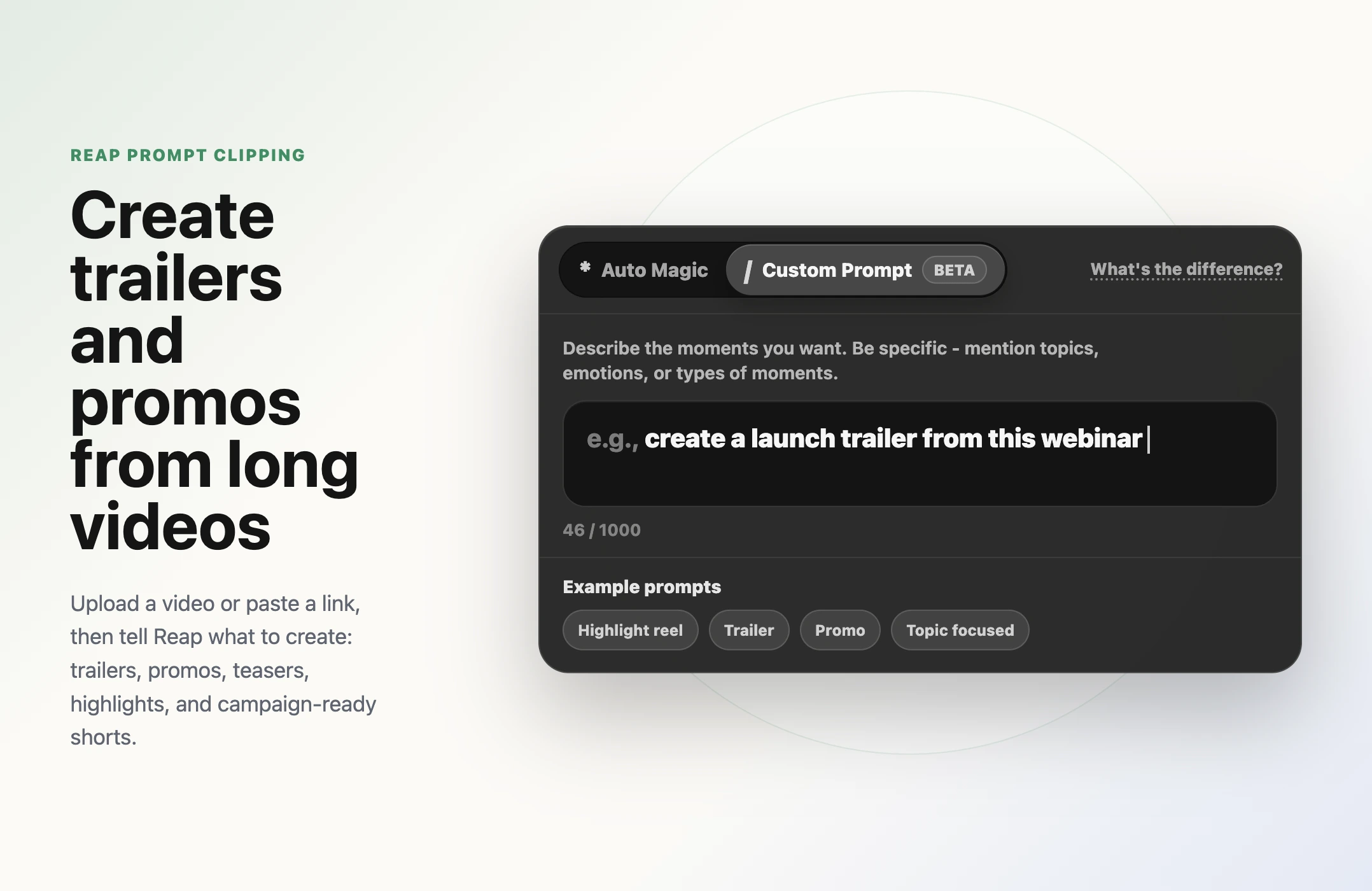 REAP PROMPT CLIPPING

Create trailers and promos from long videos

Upload a video or paste a link, then tell Reap what to create: trailers, promos, teasers, highlights, and campaign-ready shorts.

Auto Magic

/ Custom Prompt BETA

What's the difference?

Describe the moments you want. Be specific - mention topics, emotions, or types of moments.

e.g., create a launch trailer from this webinar

46 / 1000

Example prompts

Highlight reel

Trailer

Promo

Topic focused