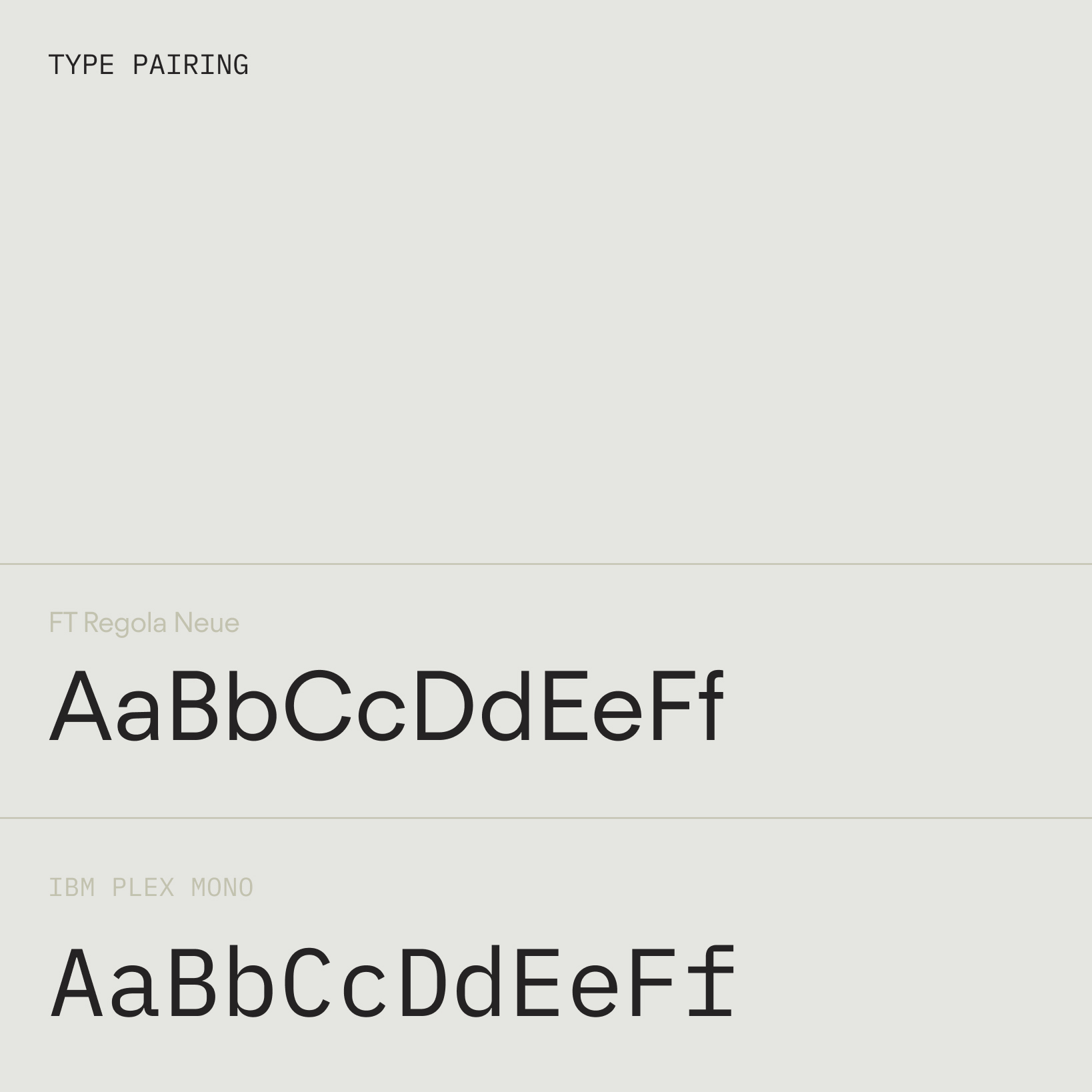 TYPE PAIRING

FT Regola Neue

AaBbCcDdEeFf

IBM PLEX MONO

AaBbCcDdEeFf