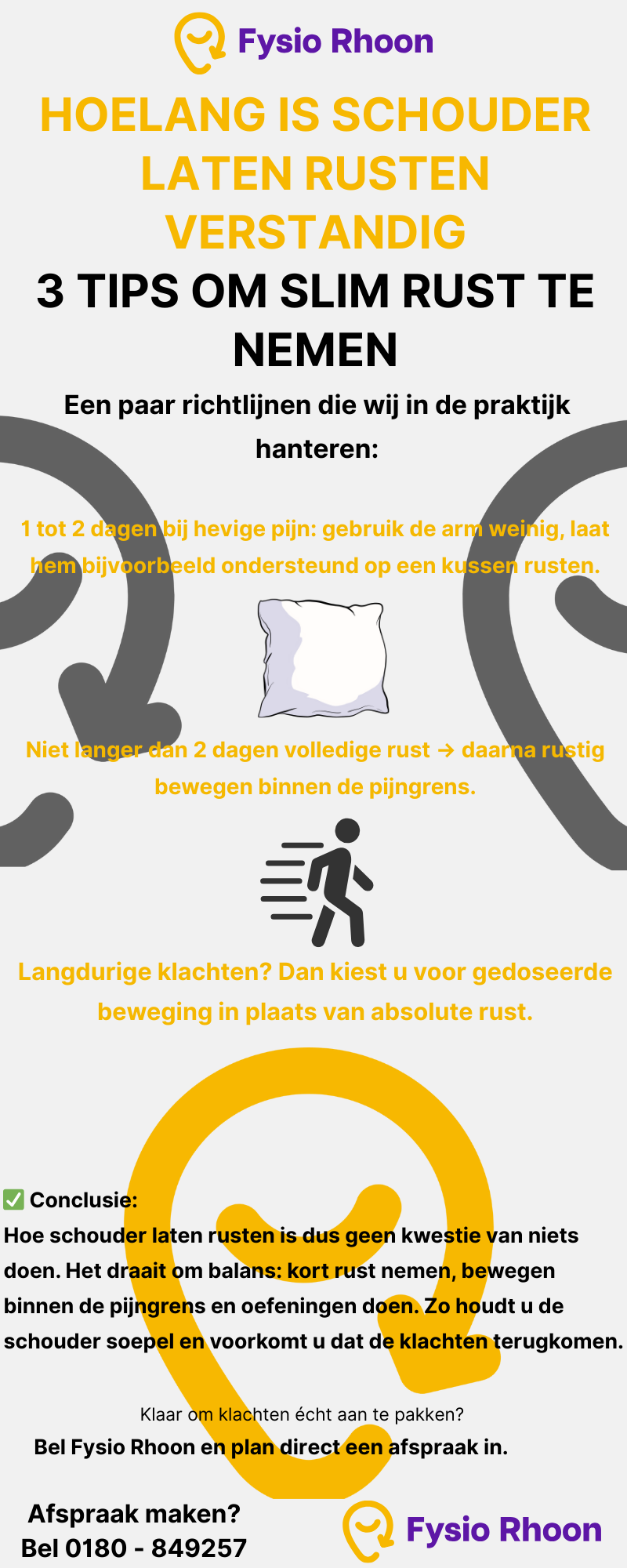 Fysio Rhoon

HOELANG IS SCHOUDER LATEN RUSTEN VERSTANDIG

3 TIPS OM SLIM RUST TE NEMEN

Een paar richtlijnen die wij in de praktijk hanteren:

1 tot 2 dagen bij hevige pijn: gebruik de arm weinig, laat hem bijvoorbeeld ondersteund op een kussen rusten.

Niet langer dan 2 dagen volledige rust → daarna rustig bewegen binnen de pijngrens.

Langdurige klachten? Dan kiest u voor gedoseerde beweging in plaats van absolute rust.

✅ Conclusie:
Hoe schouder laten rusten is dus geen kwestie van niets doen. Het draait om balans: kort rust nemen, bewegen binnen de pijngrens en oefeningen doen. Zo houdt u de schouder soepel en voorkomt u dat de klachten terugkomen.

Klaar om klachten écht aan te pakken?
Bel Fysio Rhoon en plan direct een afspraak in.

Afspraak maken?
Bel 0180 - 849257

Fysio Rhoon